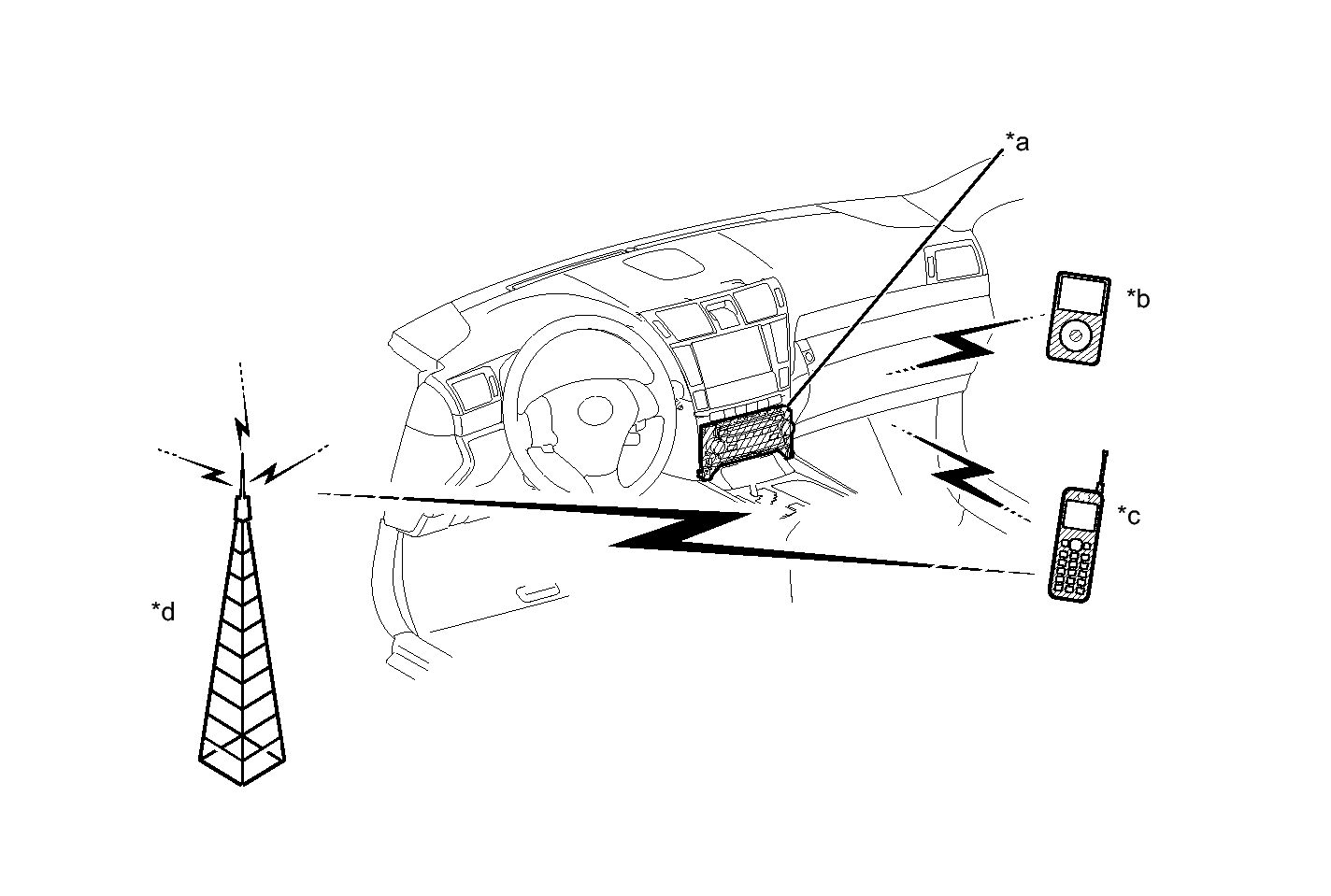 *a

*b

*c

*d