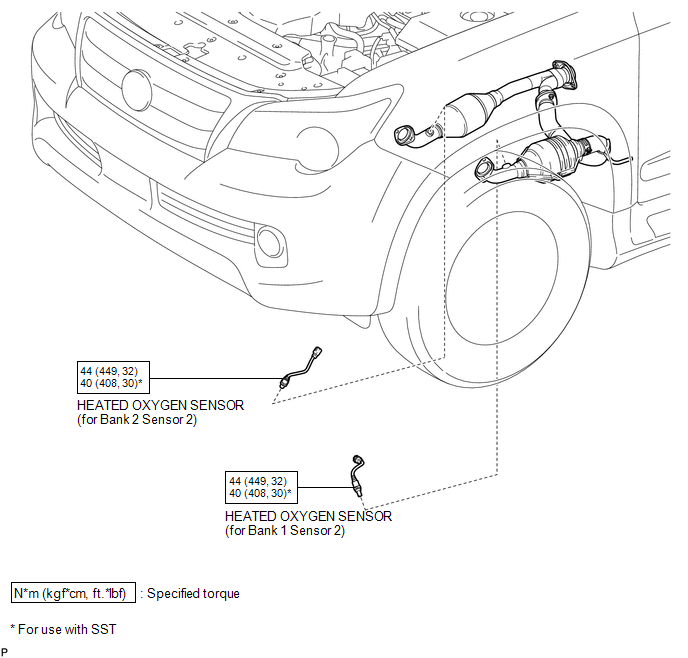 44 (449, 32)
40 (408, 30)*

HEATED OXYGEN SENSOR
(for Bank 2 Sensor 2)

44 (449, 32)
40 (408, 30)*

HEATED OXYGEN SENSOR
(for Bank 1 Sensor 2)

N*m (kgf*cm, ft.*lbf) : Specified torque

* For use with SST

P