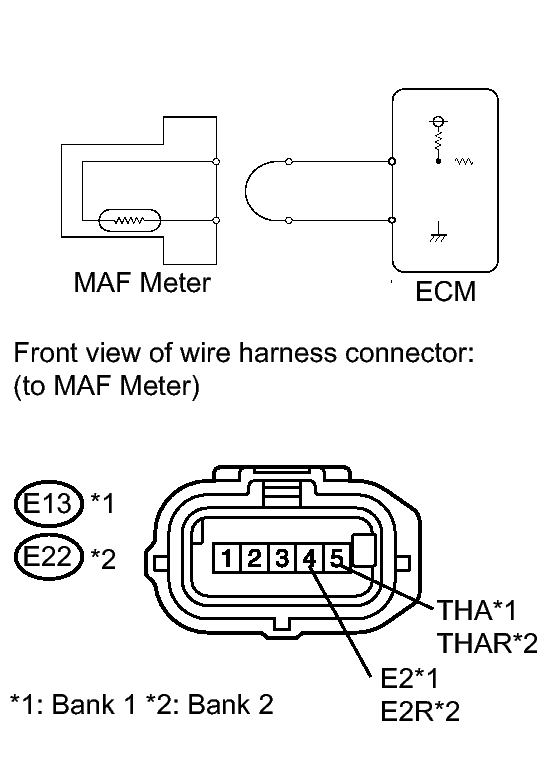 MAF Meter

ECM

Front view of wire harness connector:
(to MAF Meter)

E13 *1

E22 *2

1 2 3 4 5

THA*1
THAR*2

E2*1
E2R*2

*1: Bank 1 *2: Bank 2