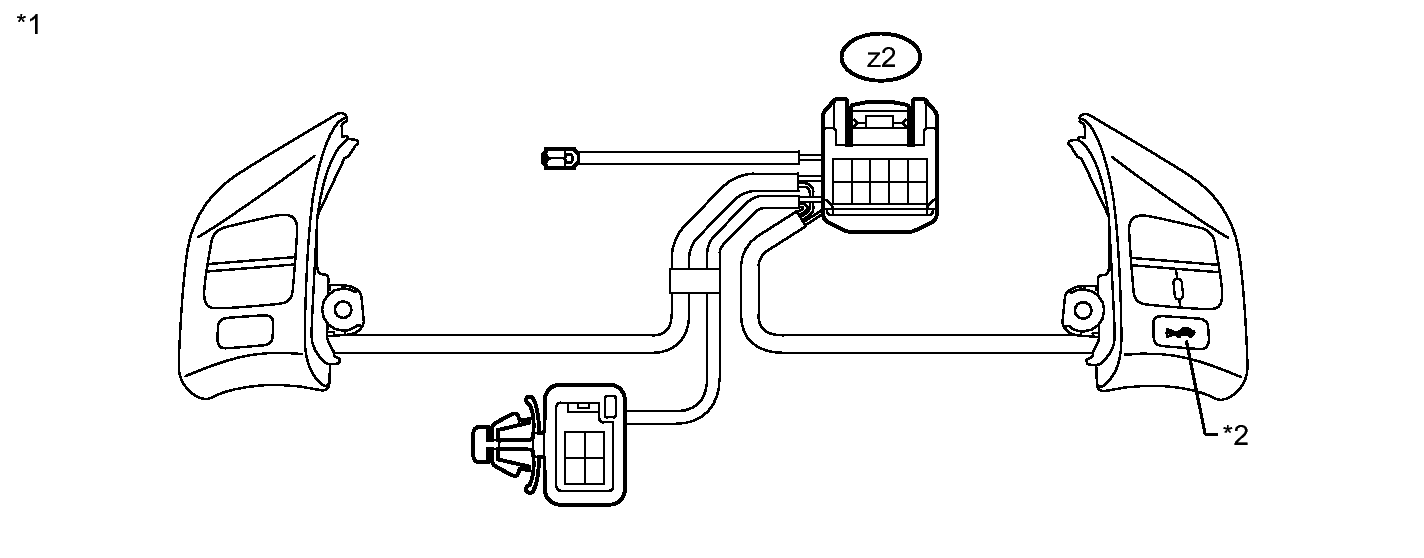 *1

z2

*2