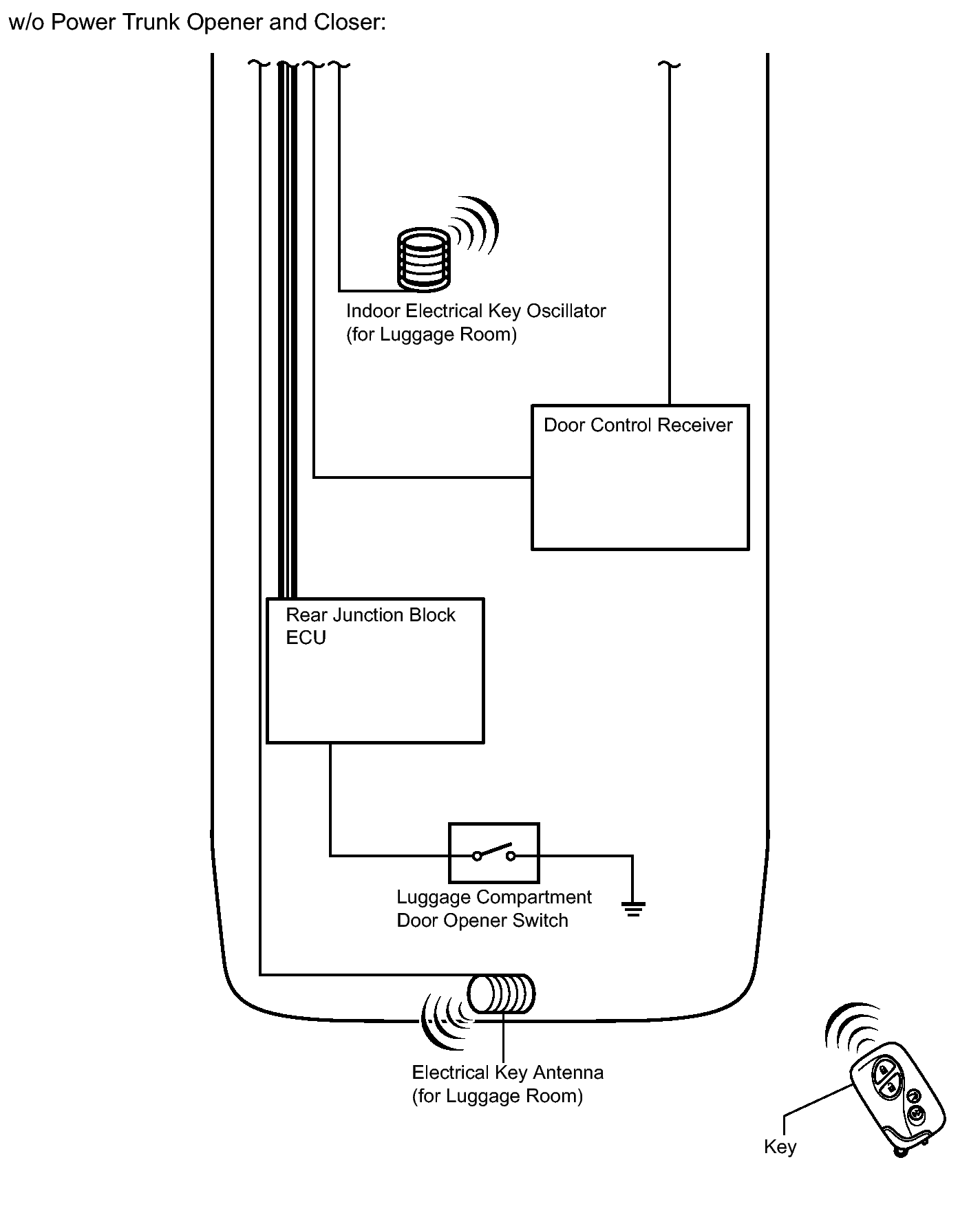 w/o Power Trunk Opener and Closer:

Indoor Electrical Key Oscillator
(for Luggage Room)

Door Control Receiver

Rear Junction Block
ECU

Luggage Compartment
Door Opener Switch

Electrical Key Antenna
(for Luggage Room)

Key