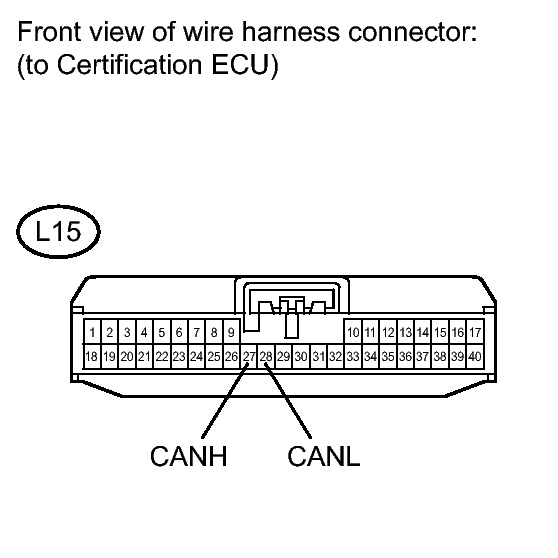 Front view of wire harness connector:
(to Certification ECU)

L15

1 2 3 4 5 6 7 8 9 10 11 12 13 14 15 16 17
18 19 20 21 22 23 24 25 26 27 28 29 30 31 32 33 34 35 36 37 38 39 40

CANH CANL