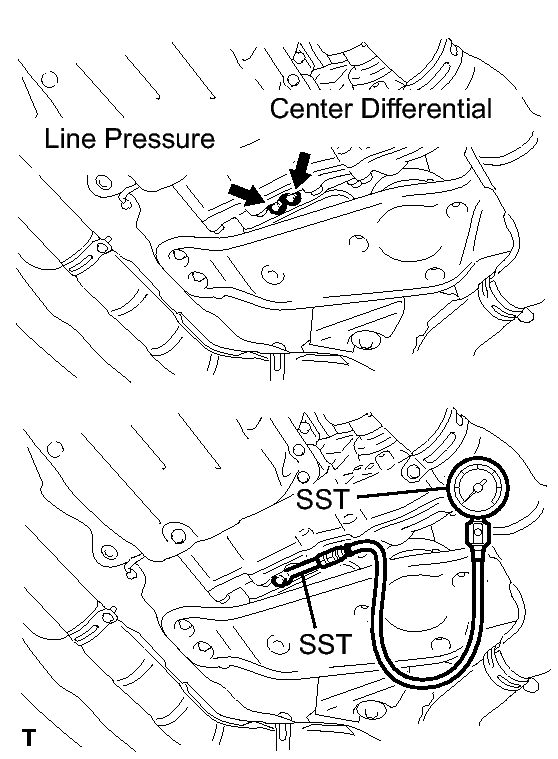 Center Differential

Line Pressure

SST

SST

T