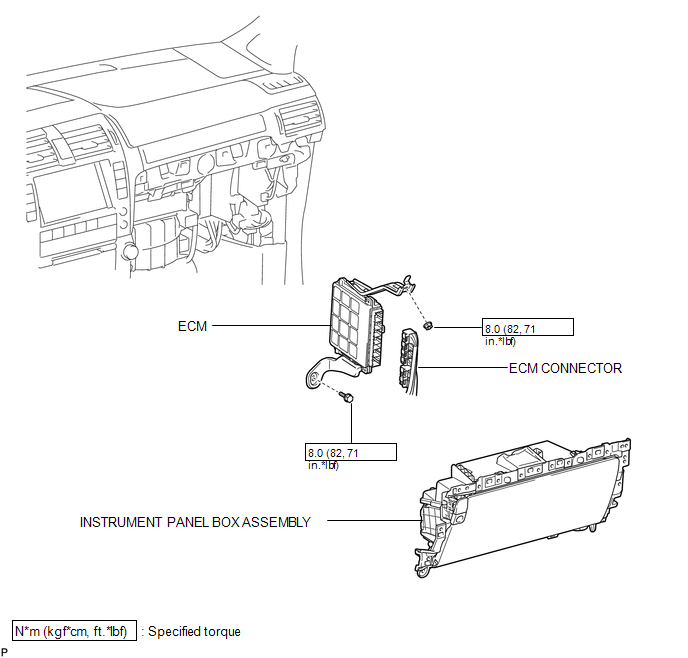 ECM

8.0 (82, 71 in.*lbf)

ECM CONNECTOR

8.0 (82, 71 in.*lbf)

INSTRUMENT PANEL BOX ASSEMBLY

N*m (kgf*cm, ft.*lbf) : Specified torque

P