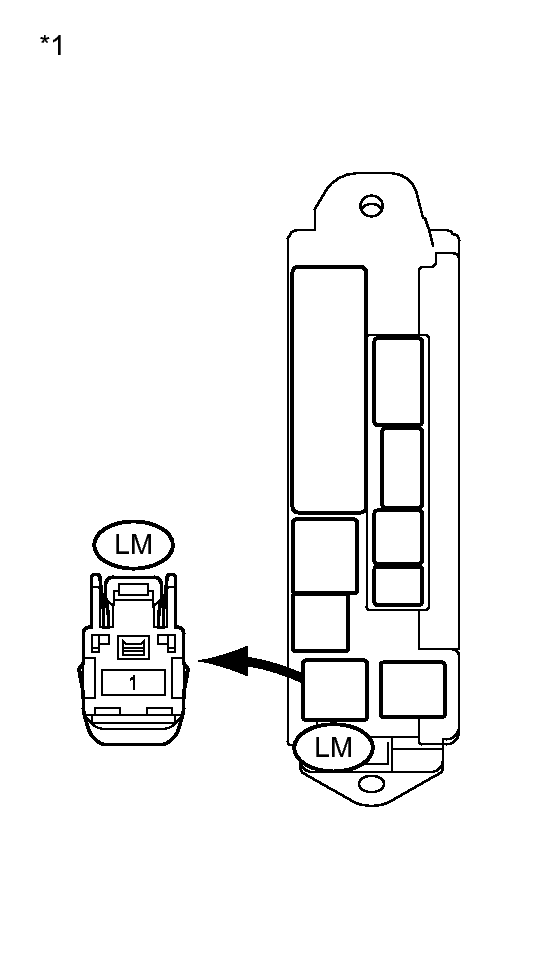 *1

LM

1

LM