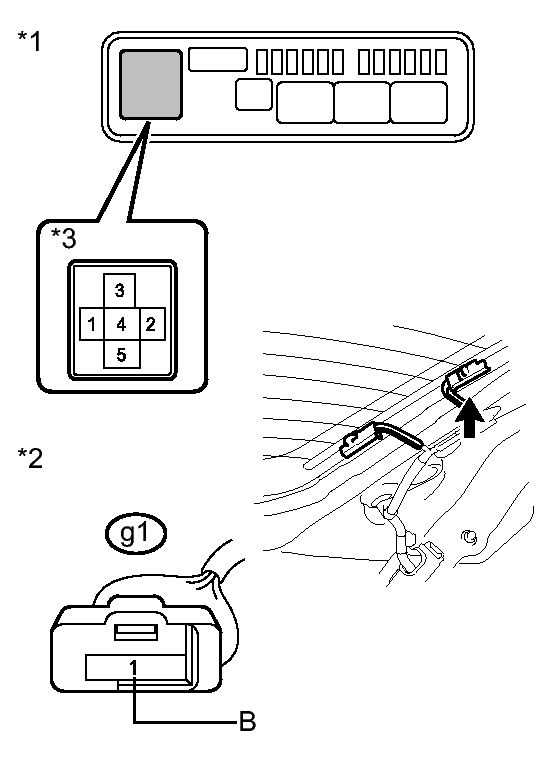 *1

*3

3
1 4 2
5

*2

g1

1

B