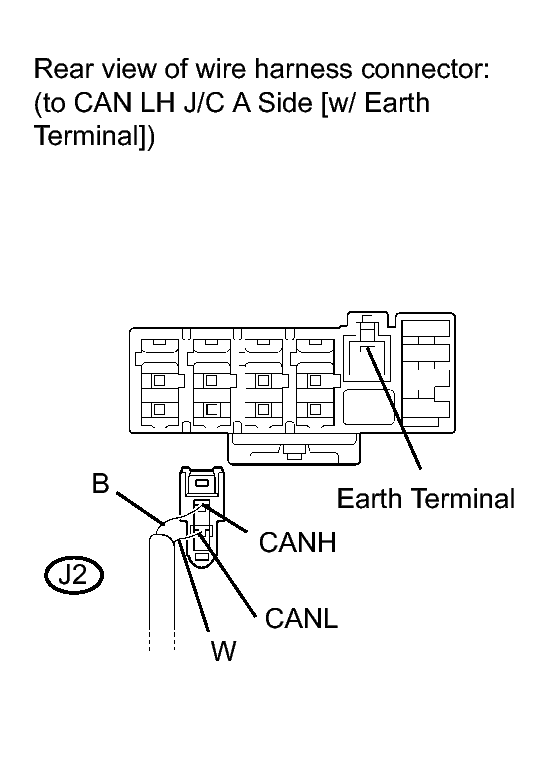 Rear view of wire harness connector:
(to CAN LH J/C A Side [w/ Earth Terminal])

B

Earth Terminal

CANH

J2

CANL

W