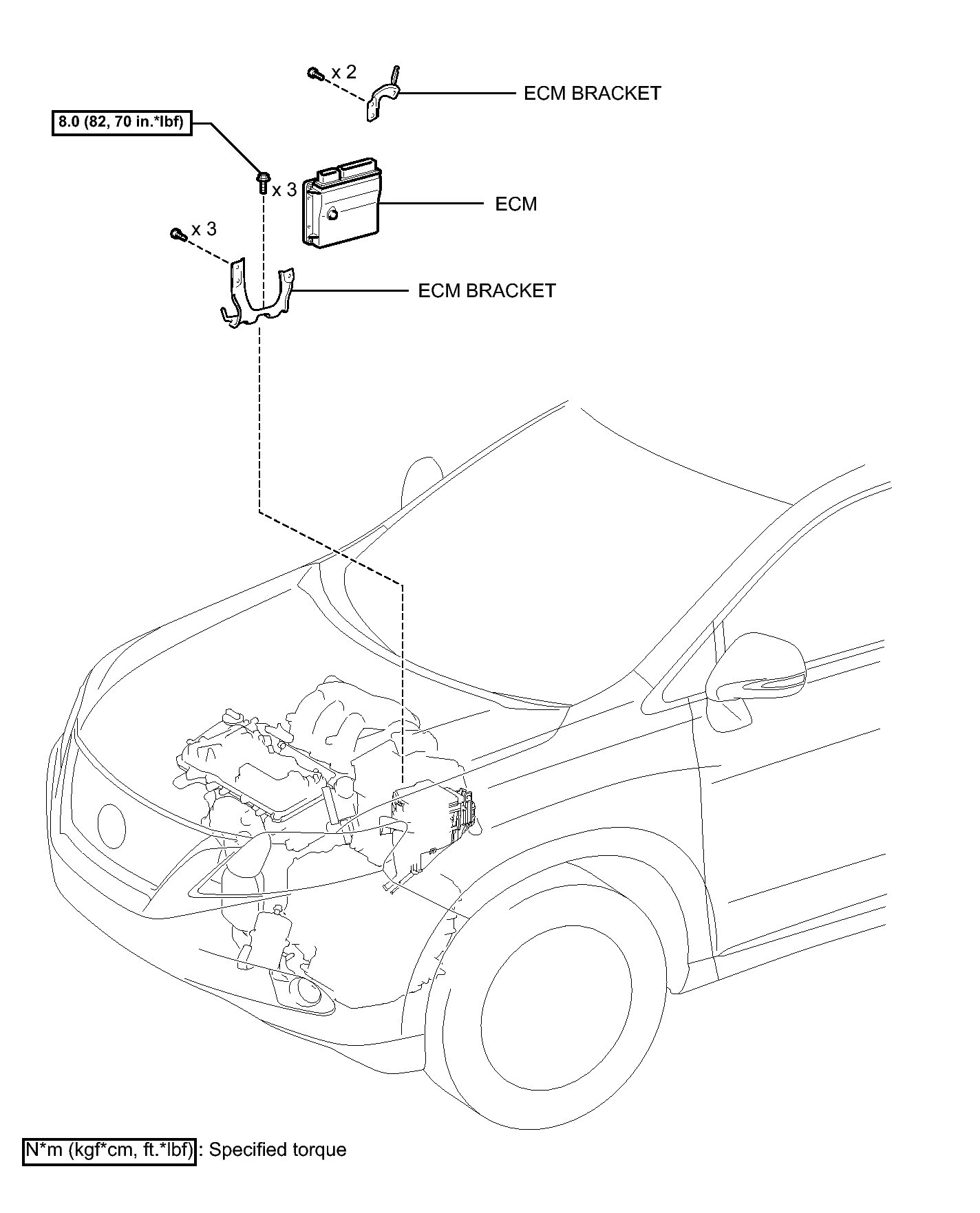 x 2
ECM BRACKET
8.0 (82, 70 in.*lbf)
x 3
ECM
x 3
ECM BRACKET
N*m (kgf*cm, ft.*lbf) : Specified torque