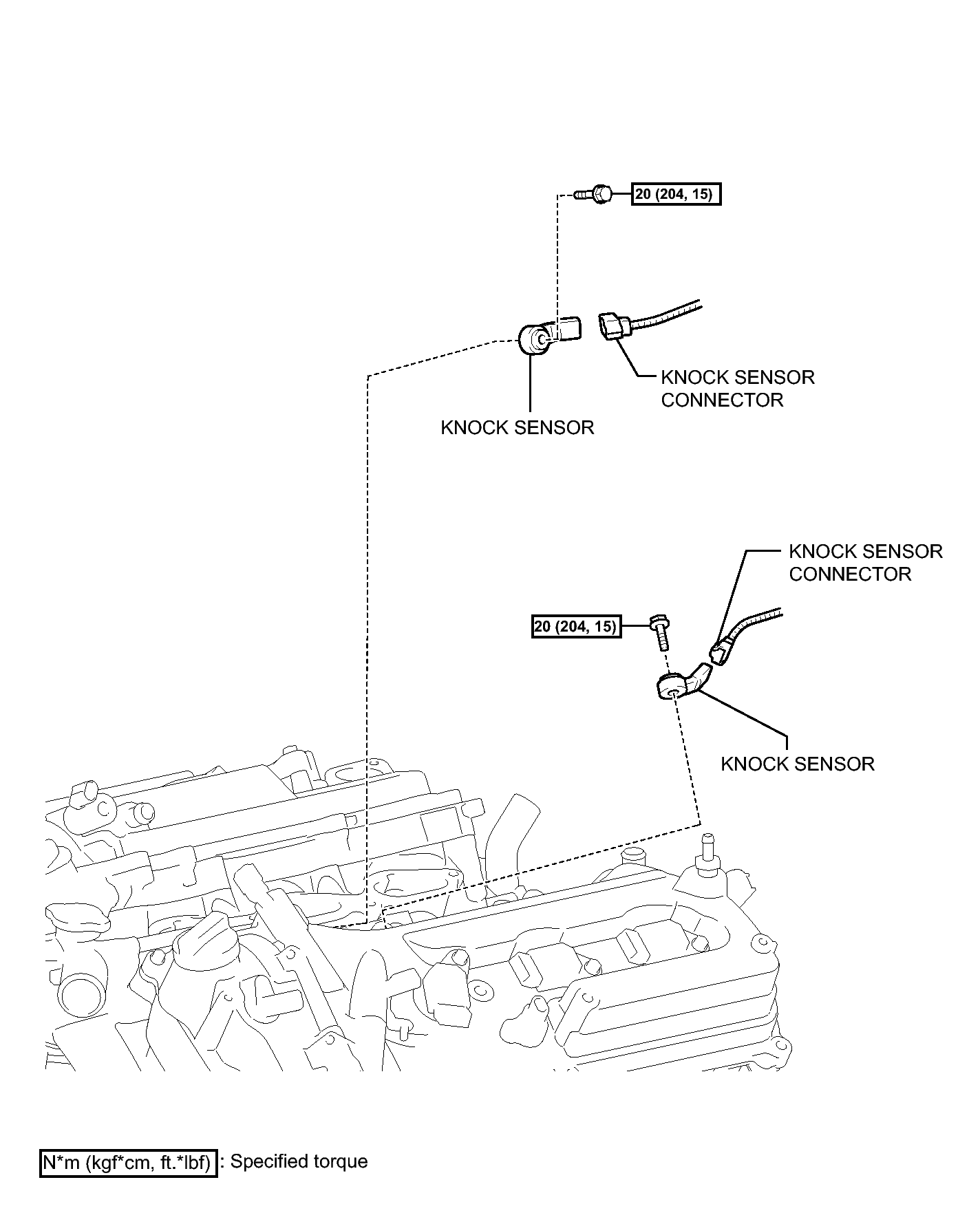 20 (204, 15)

KNOCK SENSOR CONNECTOR

KNOCK SENSOR

KNOCK SENSOR CONNECTOR

20 (204, 15)

KNOCK SENSOR

N*m (kgf*cm, ft.*lbf) : Specified torque