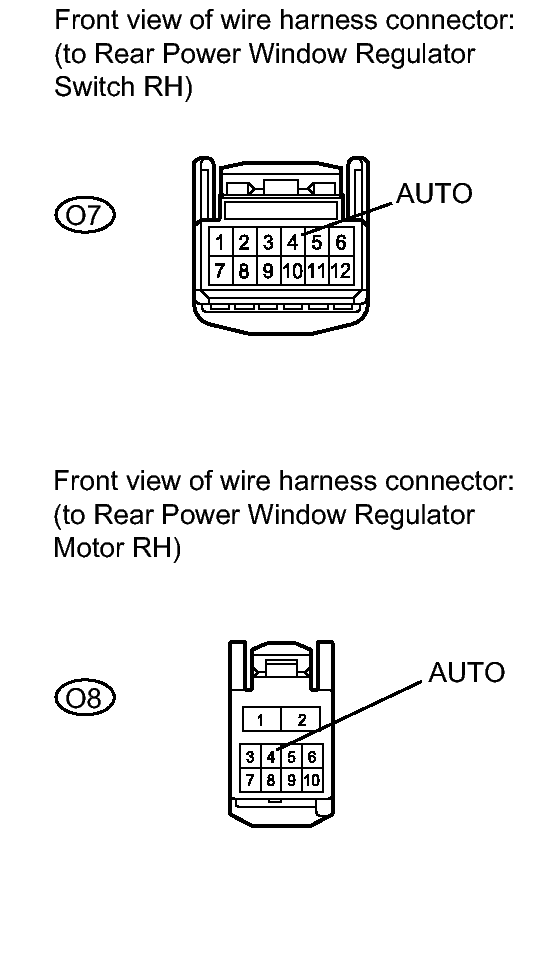 Front view of wire harness connector:
(to Rear Power Window Regulator Switch RH)

O7

AUTO

1 2 3 4 5 6
7 8 9 10 11 12

Front view of wire harness connector:
(to Rear Power Window Regulator Motor RH)

O8

AUTO

1 2
3 4 5 6
7 8 9 10