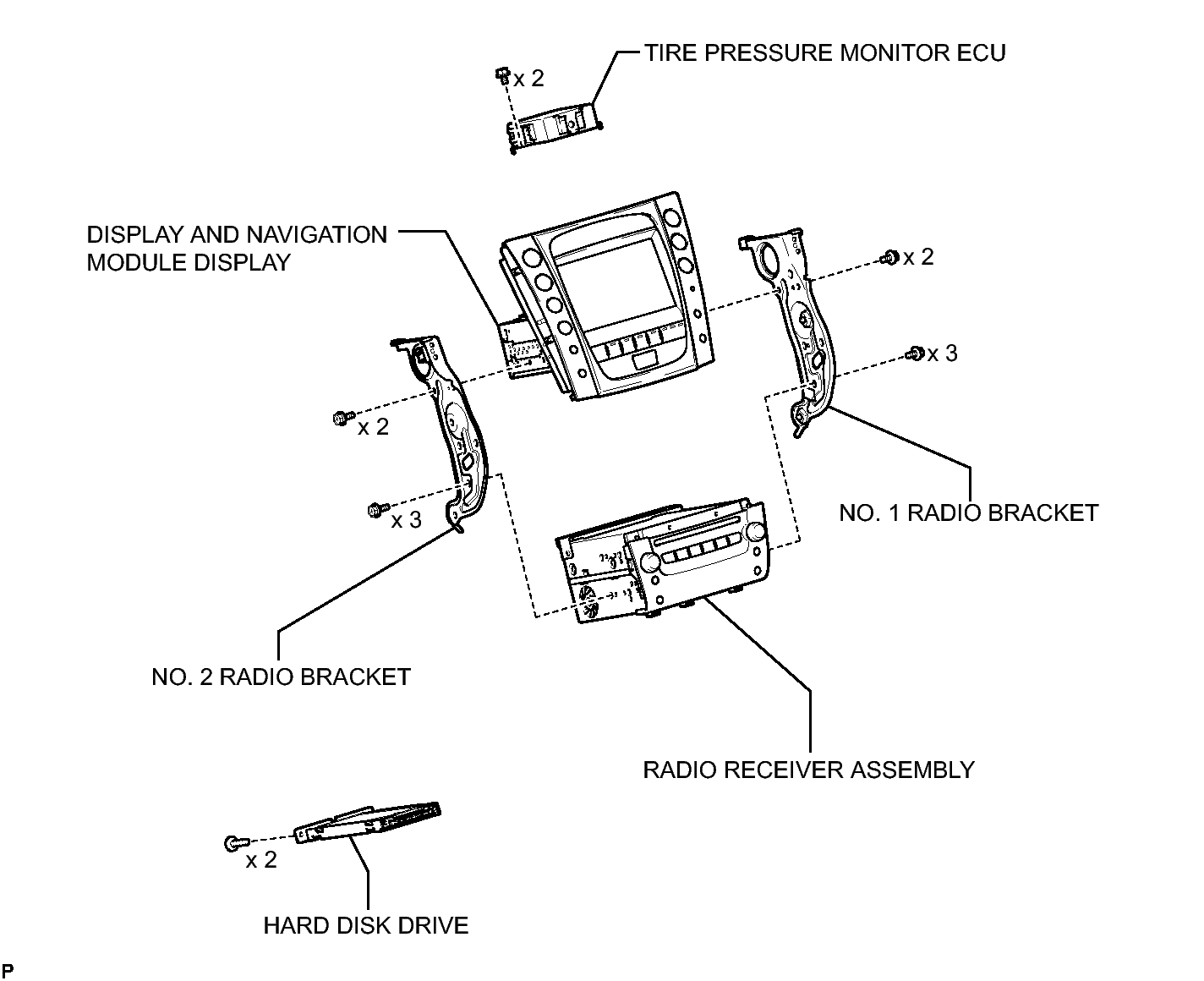 x 2

TIRE PRESSURE MONITOR ECU

DISPLAY AND NAVIGATION MODULE DISPLAY

x 2

x 3

x 2

x 3

NO. 1 RADIO BRACKET

NO. 2 RADIO BRACKET

RADIO RECEIVER ASSEMBLY

x 2

HARD DISK DRIVE

P