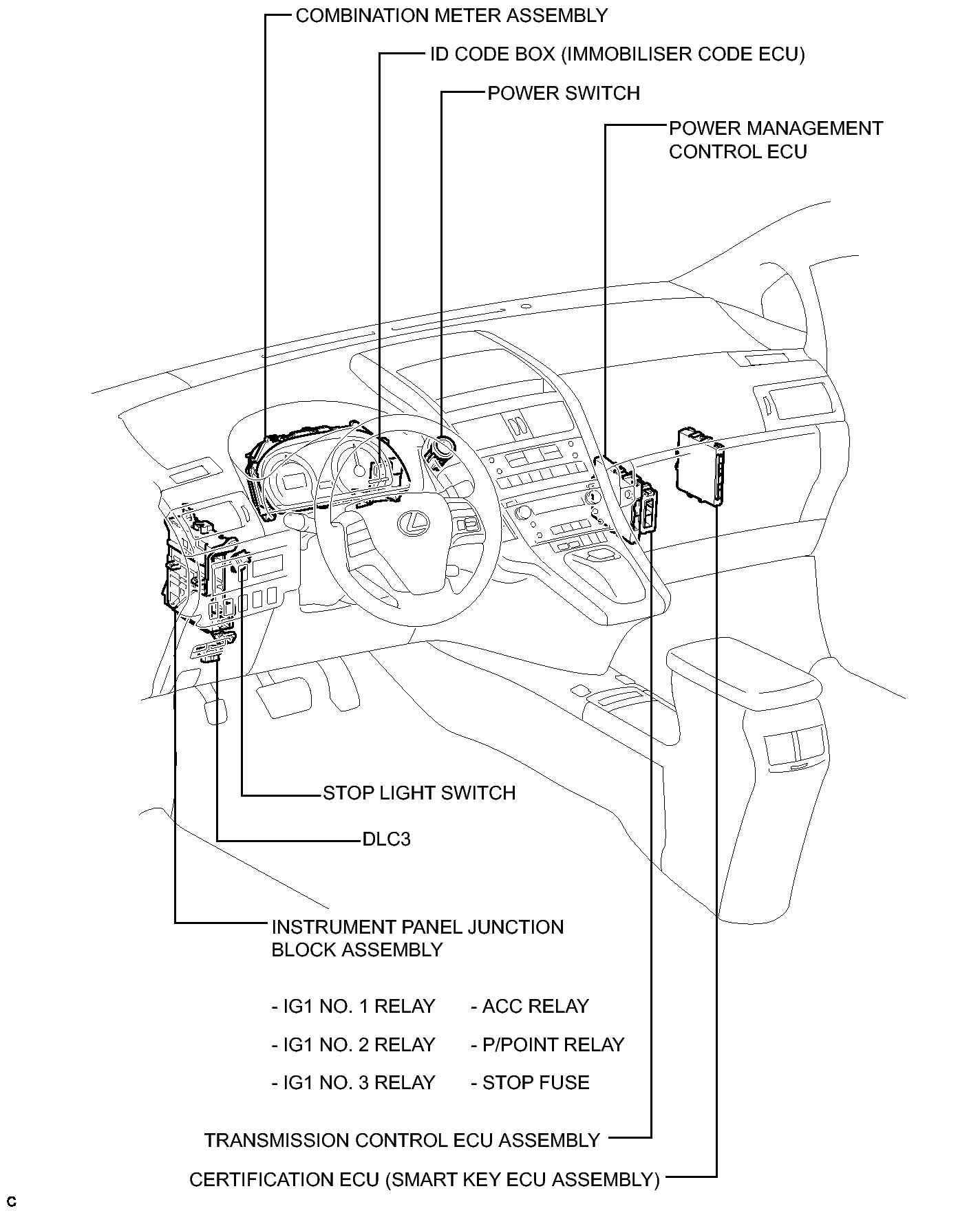 COMBINATION METER ASSEMBLY

ID CODE BOX (IMMOBILISER CODE ECU)

POWER SWITCH

POWER MANAGEMENT CONTROL ECU

STOP LIGHT SWITCH

DLC3

INSTRUMENT PANEL JUNCTION BLOCK ASSEMBLY

- IG1 NO. 1 RELAY
- IG1 NO. 2 RELAY
- IG1 NO. 3 RELAY

- ACC RELAY
- P/POINT RELAY
- STOP FUSE

TRANSMISSION CONTROL ECU ASSEMBLY

CERTIFICATION ECU (SMART KEY ECU ASSEMBLY)

C