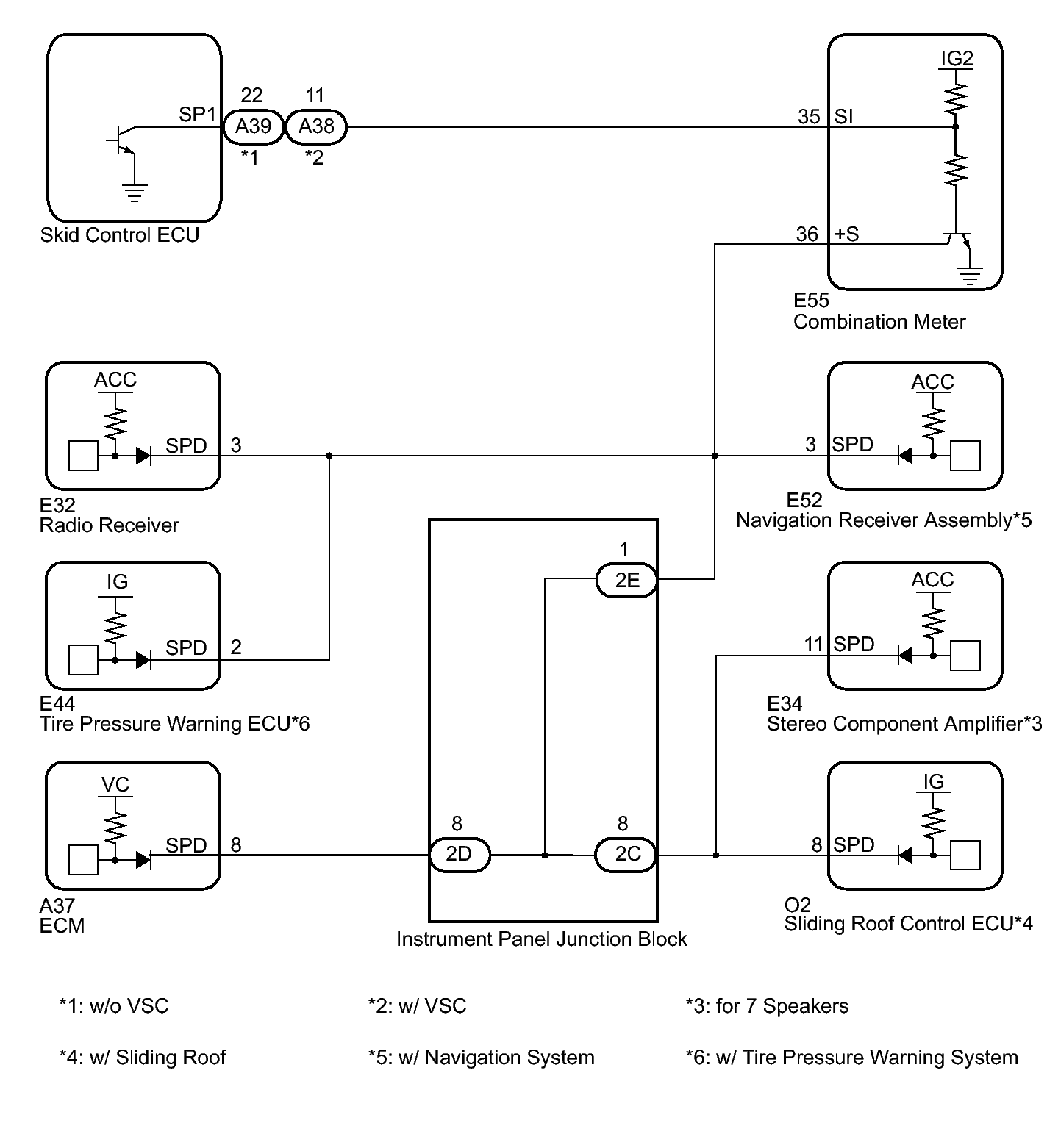 SP1
22
A39
*1
11
A38
*2
Skid Control ECU

IG2
35 SI
36 +S
E55
Combination Meter

ACC
SPD 3
E32
Radio Receiver

ACC
3 SPD
E52
Navigation Receiver Assembly*5

IG
SPD 2
E44
Tire Pressure Warning ECU*6

1
2E

ACC
11 SPD
E34
Stereo Component Amplifier*3

VC
SPD 8
A37
ECM

8
2D
8
2C
Instrument Panel Junction Block

IG
8 SPD
O2
Sliding Roof Control ECU*4

*1: w/o VSC
*2: w/ VSC
*3: for 7 Speakers
*4: w/ Sliding Roof
*5: w/ Navigation System
*6: w/ Tire Pressure Warning System