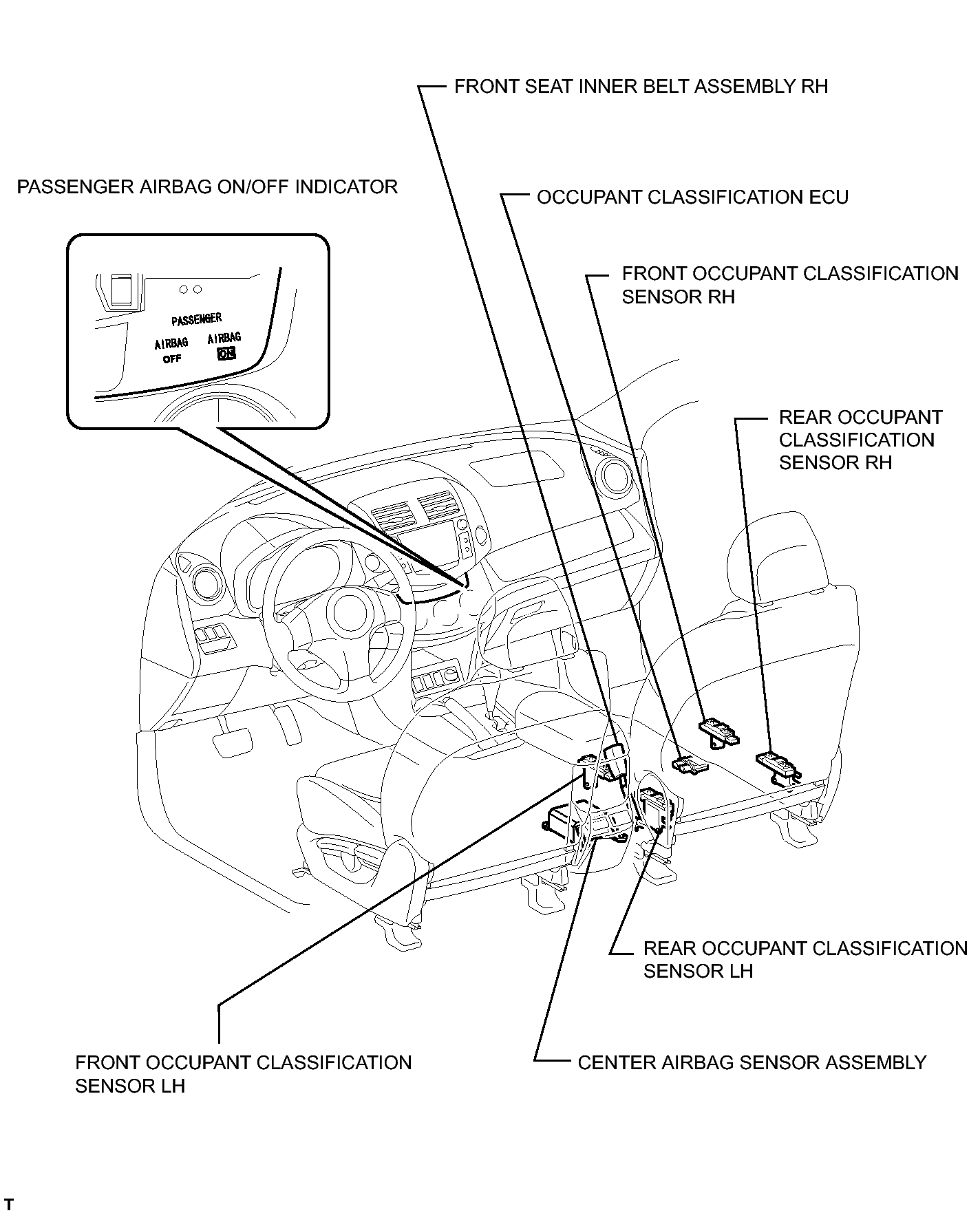 FRONT SEAT INNER BELT ASSEMBLY RH

PASSENGER AIRBAG ON/OFF INDICATOR

OCCUPANT CLASSIFICATION ECU

FRONT OCCUPANT CLASSIFICATION SENSOR RH

PASSENGER
AIRBAG OFF
AIRBAG ON

REAR OCCUPANT CLASSIFICATION SENSOR RH

REAR OCCUPANT CLASSIFICATION SENSOR LH

FRONT OCCUPANT CLASSIFICATION SENSOR LH

CENTER AIRBAG SENSOR ASSEMBLY

T