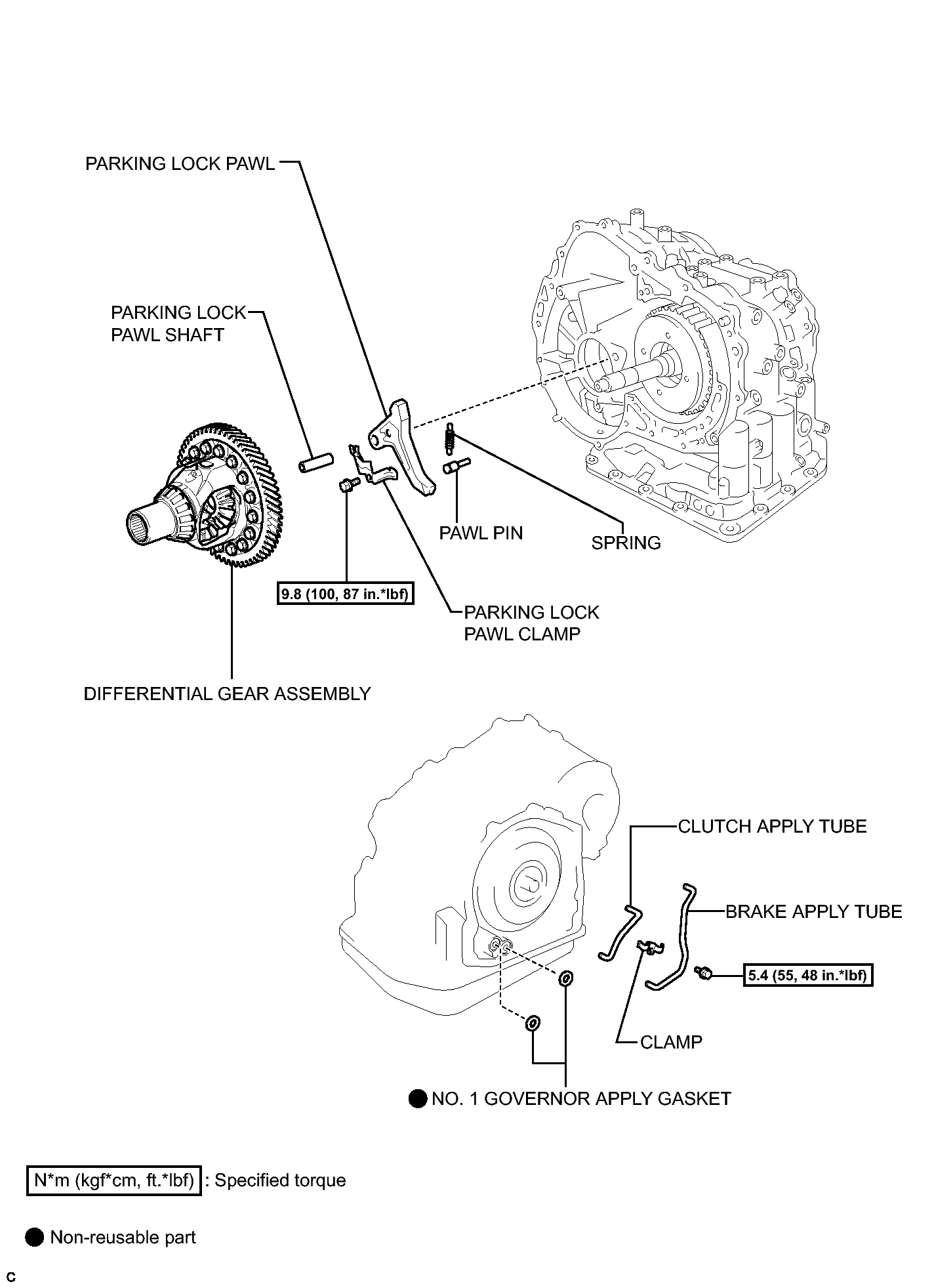 PARKING LOCK PAWL

PARKING LOCK PAWL SHAFT

PAWL PIN

SPRING

9.8 (100, 87 in.*lbf)

PARKING LOCK PAWL CLAMP

DIFFERENTIAL GEAR ASSEMBLY

CLUTCH APPLY TUBE

BRAKE APPLY TUBE

5.4 (55, 48 in.*lbf)

CLAMP

● NO. 1 GOVERNOR APPLY GASKET

N*m (kgf*cm, ft.*lbf) : Specified torque

● Non-reusable part

C