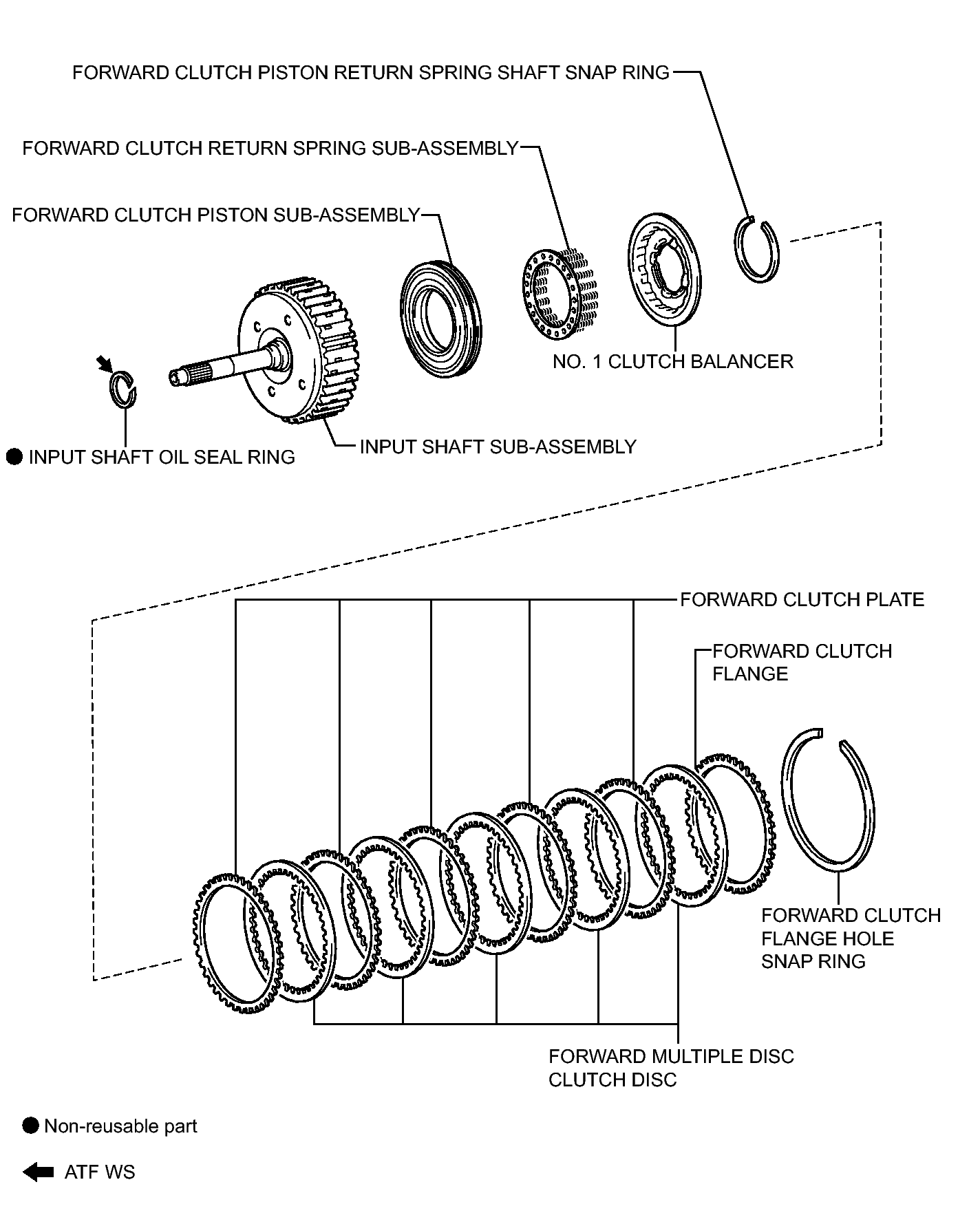 FORWARD CLUTCH PISTON RETURN SPRING SHAFT SNAP RING

FORWARD CLUTCH RETURN SPRING SUB-ASSEMBLY

FORWARD CLUTCH PISTON SUB-ASSEMBLY

NO. 1 CLUTCH BALANCER

INPUT SHAFT SUB-ASSEMBLY

● INPUT SHAFT OIL SEAL RING

FORWARD CLUTCH PLATE

FORWARD CLUTCH FLANGE

FORWARD CLUTCH FLANGE HOLE SNAP RING

FORWARD MULTIPLE DISC CLUTCH DISC

● Non-reusable part

ATF WS