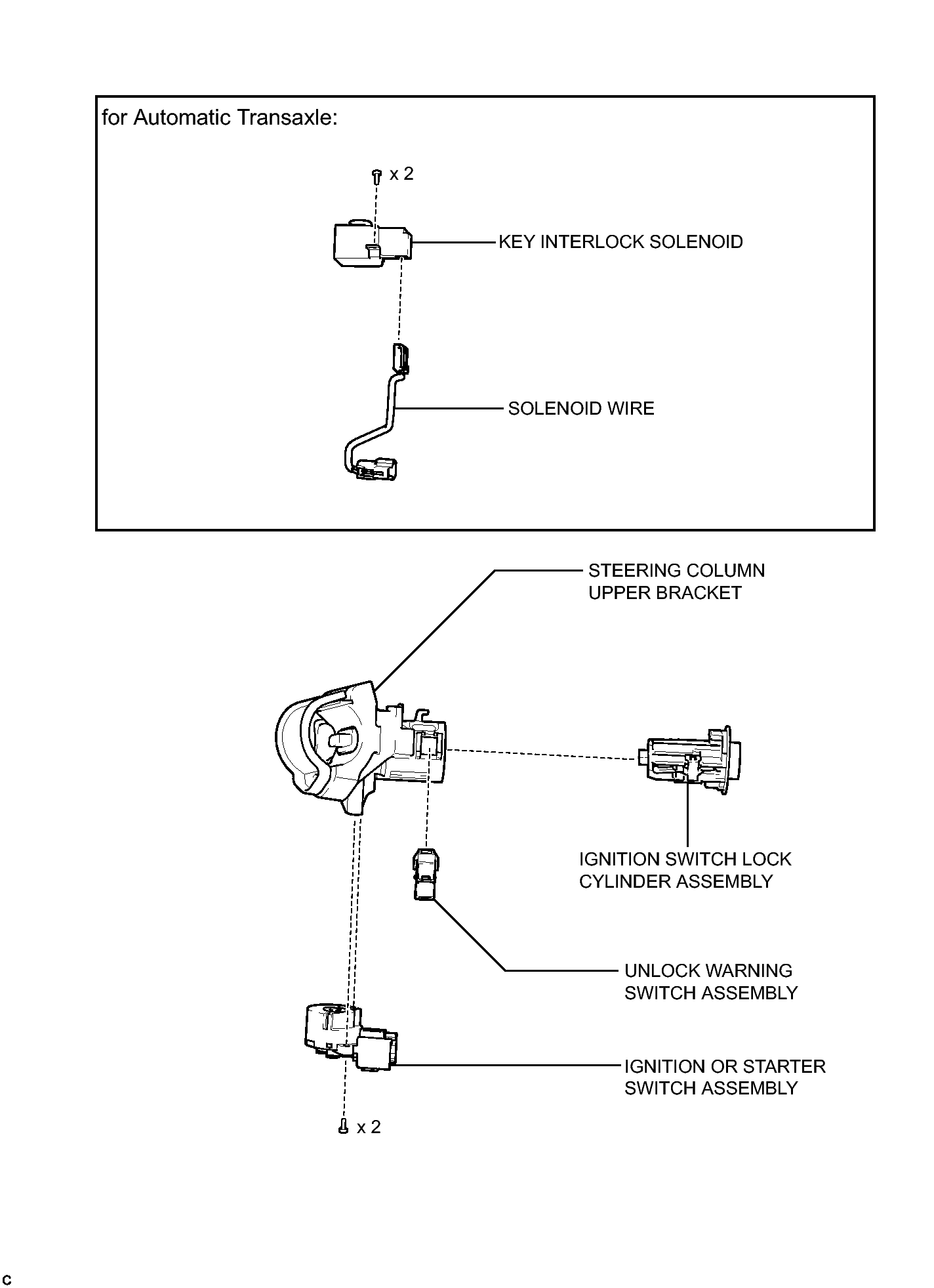 for Automatic Transaxle:

x 2

KEY INTERLOCK SOLENOID

SOLENOID WIRE

STEERING COLUMN UPPER BRACKET

IGNITION SWITCH LOCK CYLINDER ASSEMBLY

UNLOCK WARNING SWITCH ASSEMBLY

IGNITION OR STARTER SWITCH ASSEMBLY

x 2

C