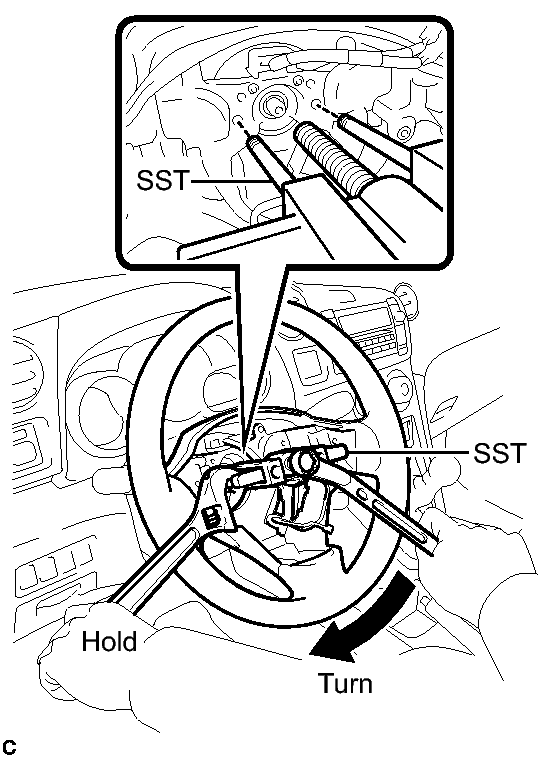 SST

SST

Hold

Turn

C