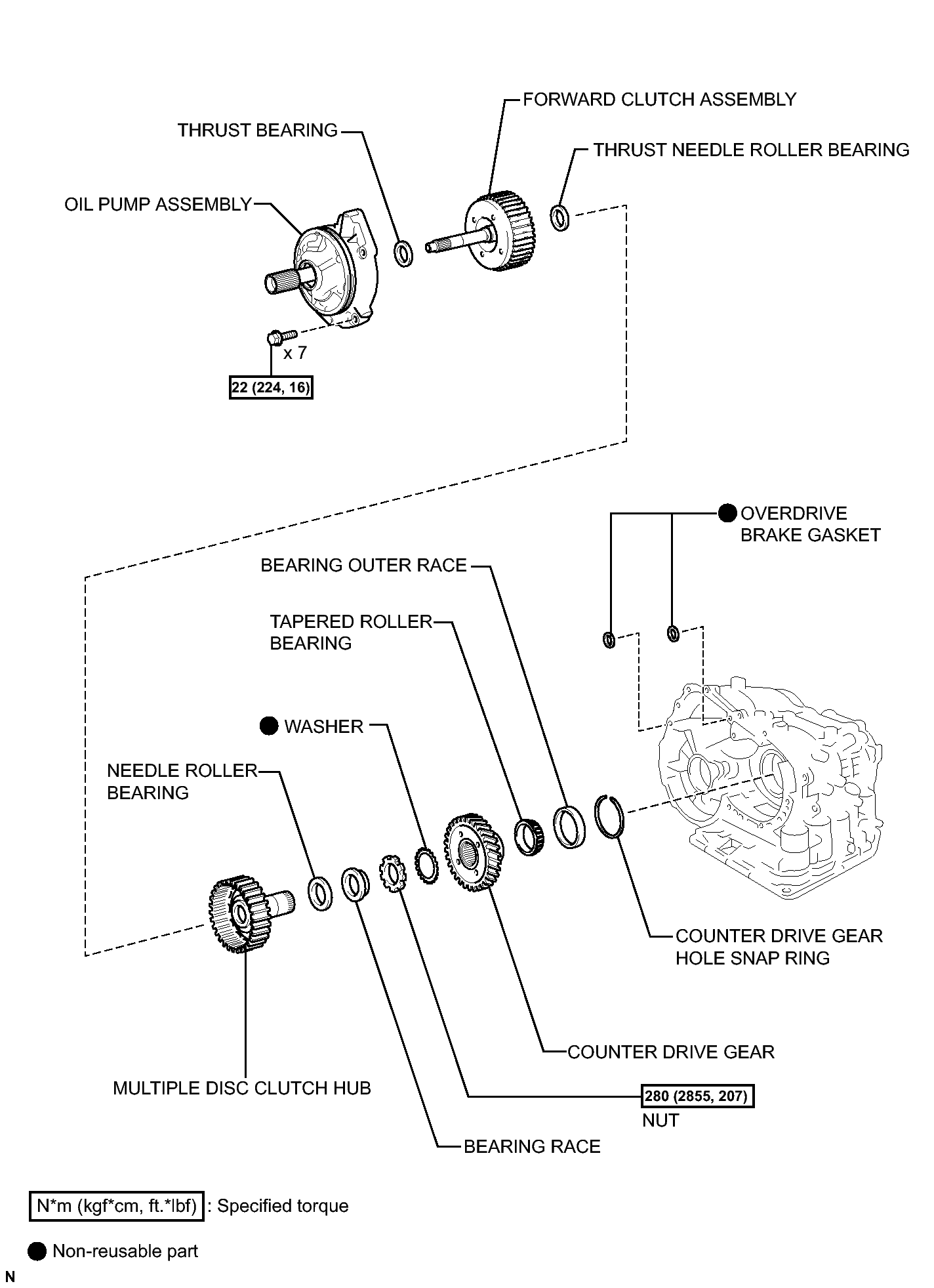 FORWARD CLUTCH ASSEMBLY

THRUST BEARING

THRUST NEEDLE ROLLER BEARING

OIL PUMP ASSEMBLY

x 7

22 (224, 16)

OVERDRIVE BRAKE GASKET

BEARING OUTER RACE

TAPERED ROLLER BEARING

WASHER

NEEDLE ROLLER BEARING

COUNTER DRIVE GEAR HOLE SNAP RING

COUNTER DRIVE GEAR

MULTIPLE DISC CLUTCH HUB

280 (2855, 207)

NUT

BEARING RACE

N*m (kgf*cm, ft.*lbf) : Specified torque

Non-reusable part

N