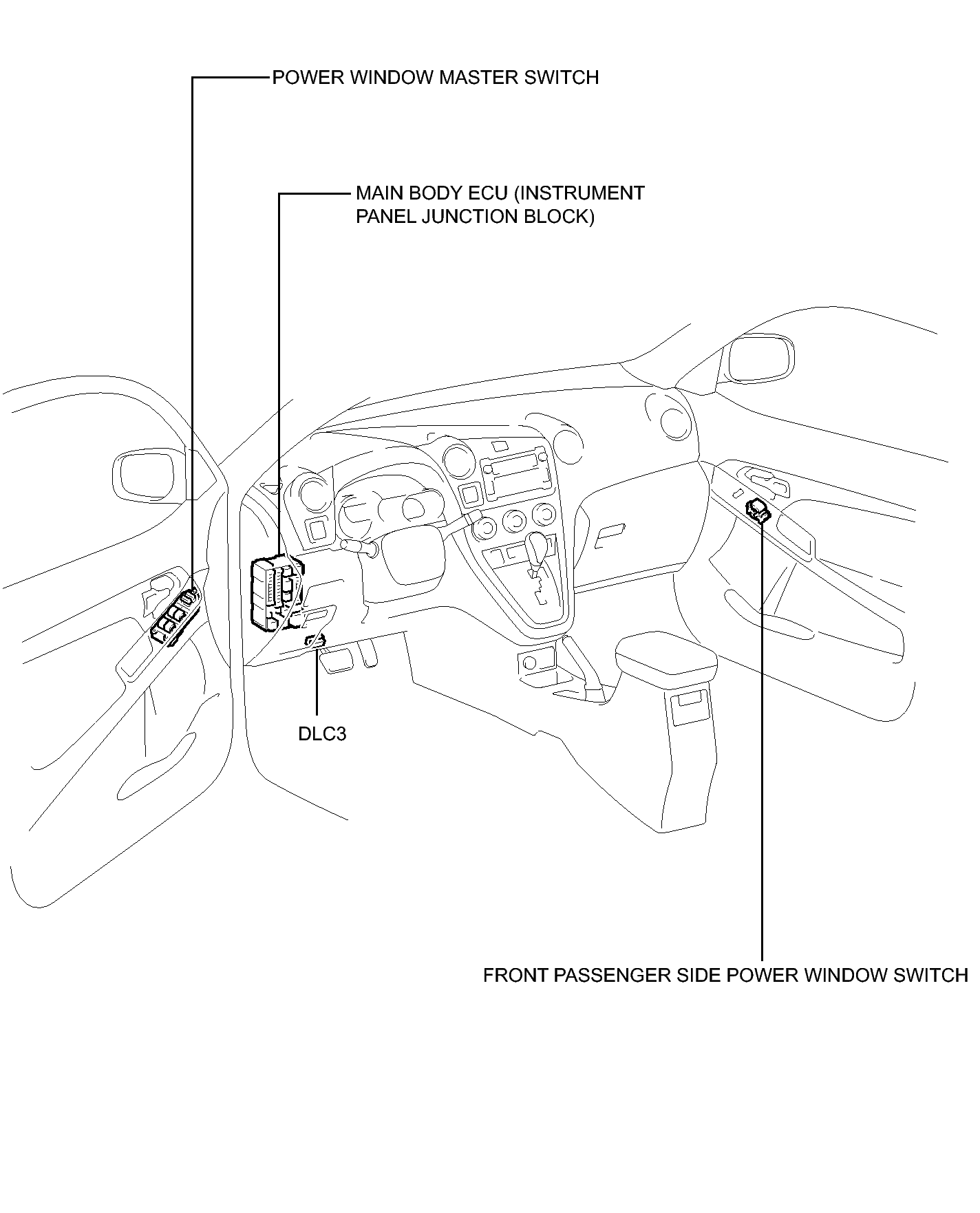 POWER WINDOW MASTER SWITCH

MAIN BODY ECU (INSTRUMENT PANEL JUNCTION BLOCK)

DLC3

FRONT PASSENGER SIDE POWER WINDOW SWITCH