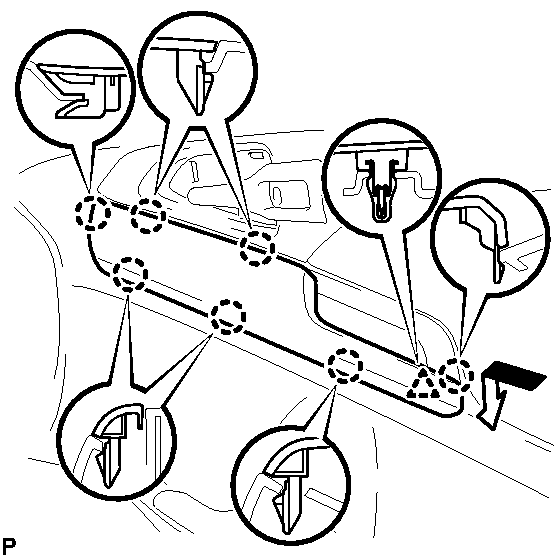 P