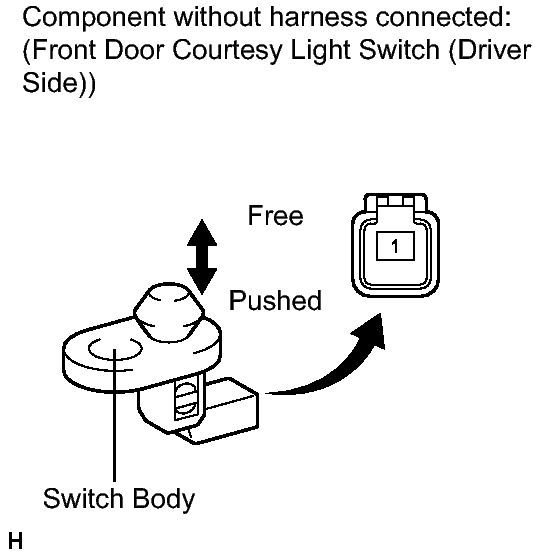 Component without harness connected:
(Front Door Courtesy Light Switch (Driver Side))

Free

1

Pushed

Switch Body

H