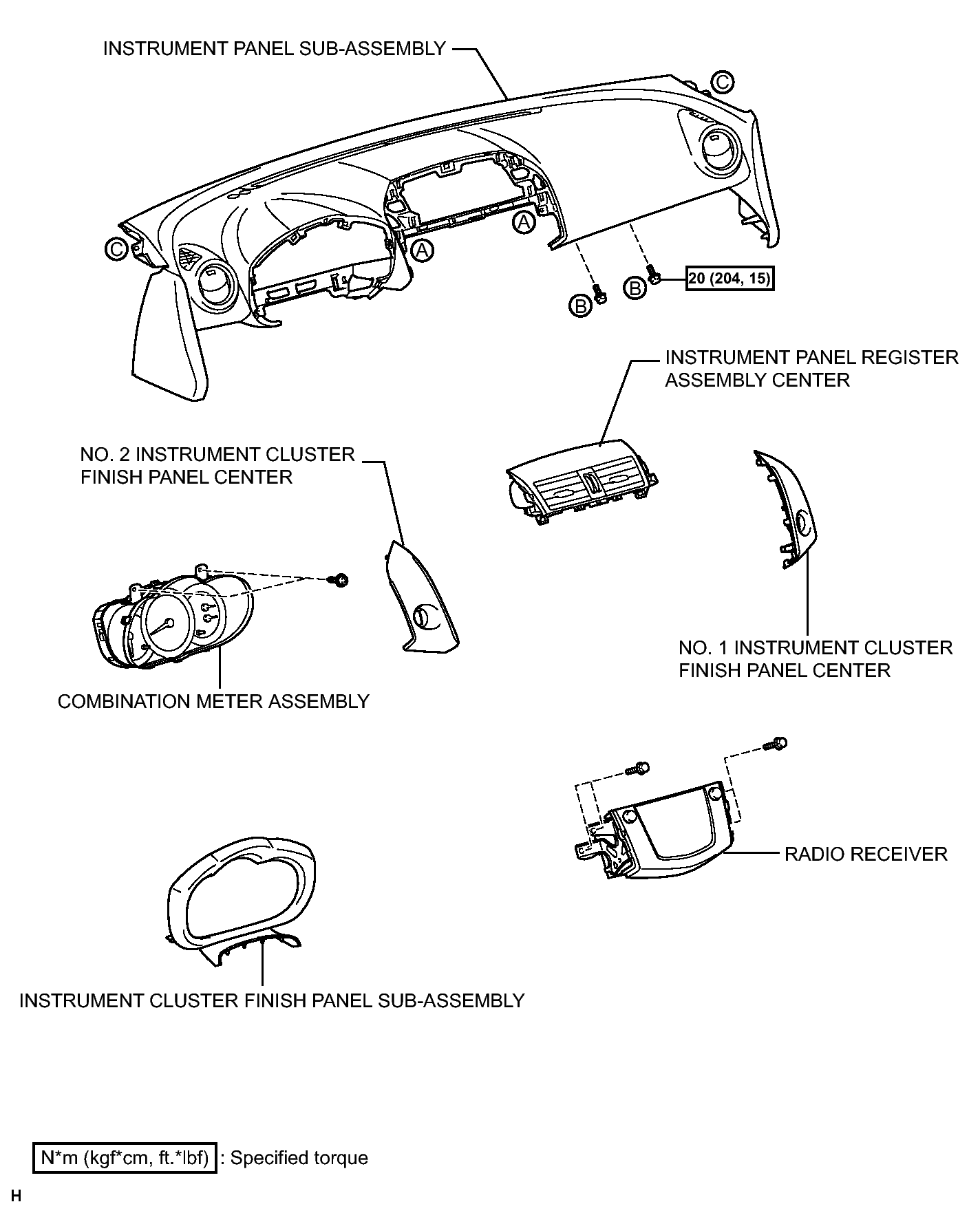 INSTRUMENT PANEL SUB-ASSEMBLY

C

C

A

A

B

B

20 (204, 15)

INSTRUMENT PANEL REGISTER ASSEMBLY CENTER

NO. 2 INSTRUMENT CLUSTER FINISH PANEL CENTER

NO. 1 INSTRUMENT CLUSTER FINISH PANEL CENTER

COMBINATION METER ASSEMBLY

RADIO RECEIVER

INSTRUMENT CLUSTER FINISH PANEL SUB-ASSEMBLY

N*m (kgf*cm, ft.*lbf) : Specified torque

H