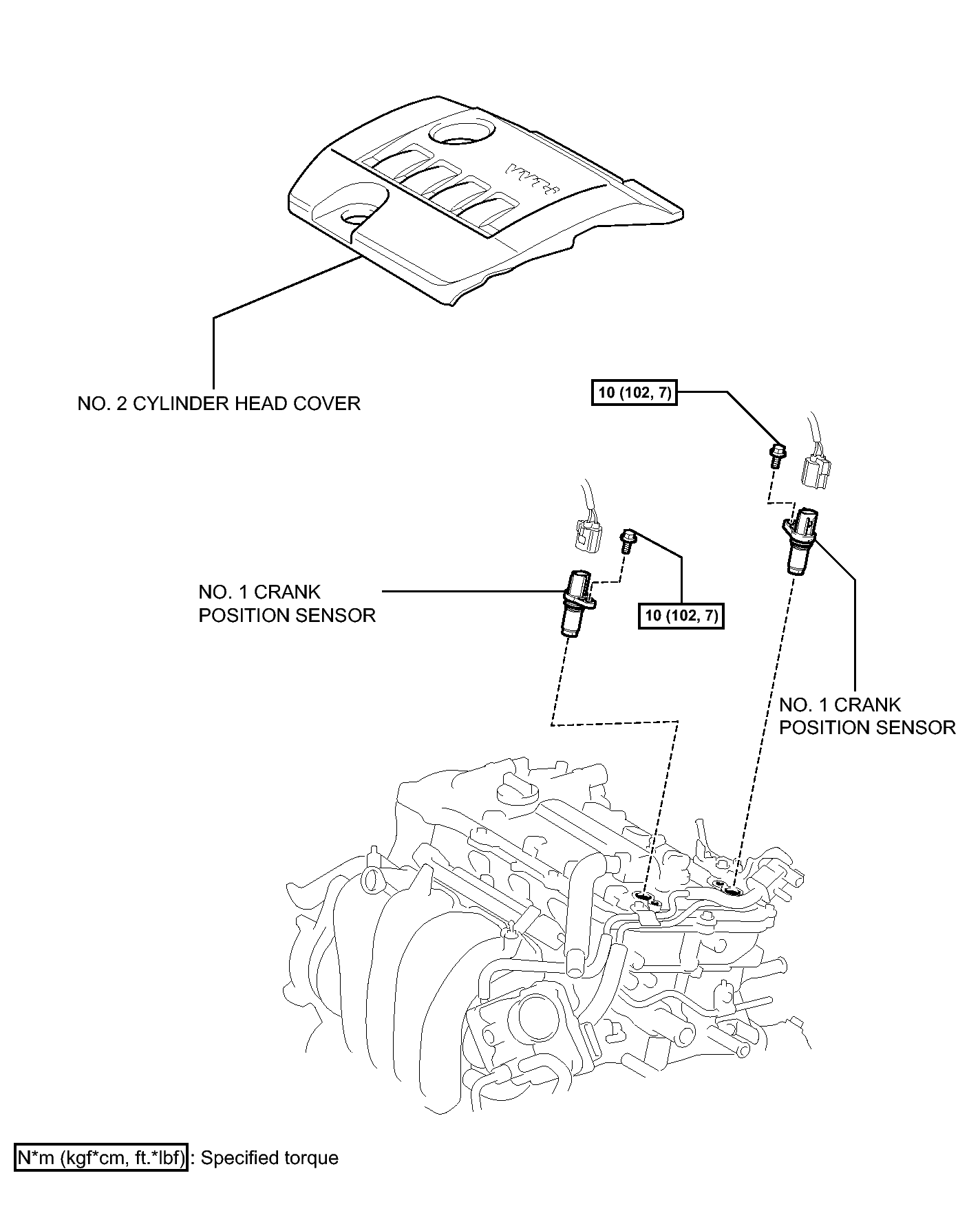 VVT-i

NO. 2 CYLINDER HEAD COVER

10 (102, 7)

NO. 1 CRANK POSITION SENSOR

10 (102, 7)

NO. 1 CRANK POSITION SENSOR

N*m (kgf*cm, ft.*lbf) : Specified torque