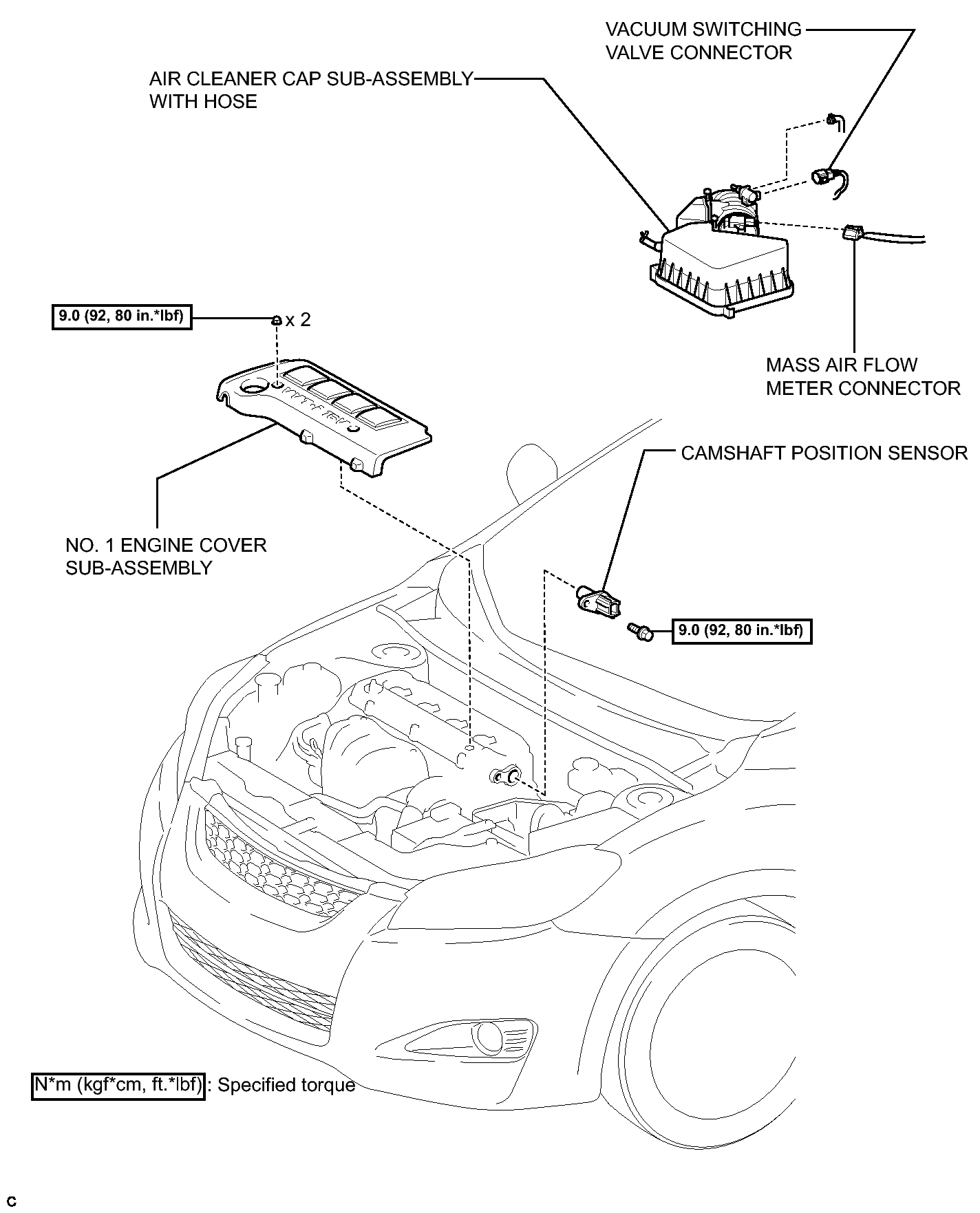 VACUUM SWITCHING VALVE CONNECTOR

AIR CLEANER CAP SUB-ASSEMBLY WITH HOSE

9.0 (92, 80 in.*lbf)

x 2

MASS AIR FLOW METER CONNECTOR

CAMSHAFT POSITION SENSOR

NO. 1 ENGINE COVER SUB-ASSEMBLY

9.0 (92, 80 in.*lbf)

N*m (kgf*cm, ft.*lbf) : Specified torque

C