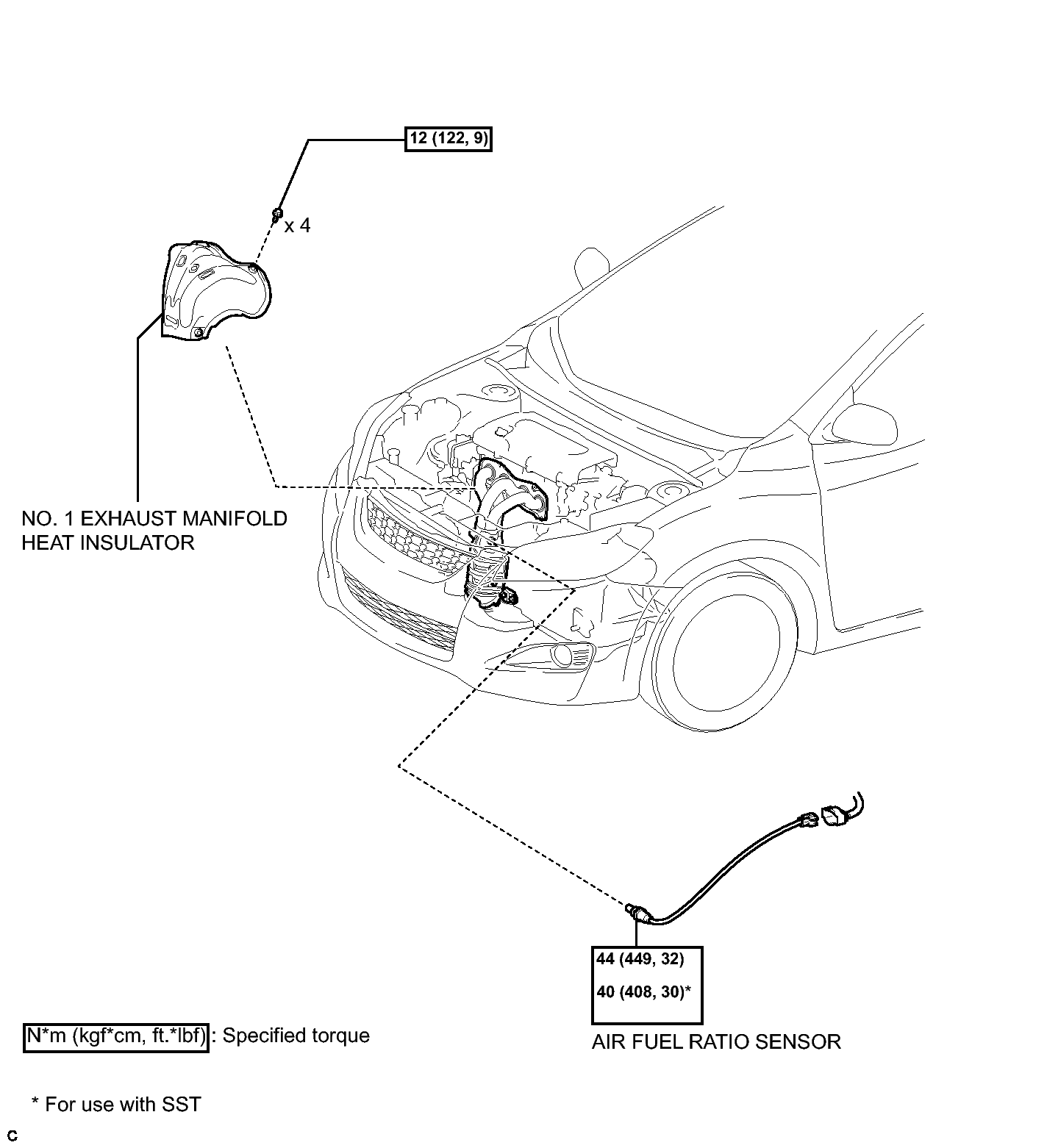 12 (122, 9)

x 4

NO. 1 EXHAUST MANIFOLD HEAT INSULATOR

44 (449, 32)
40 (408, 30)*

AIR FUEL RATIO SENSOR

N*m (kgf*cm, ft.*lbf) : Specified torque

* For use with SST

C