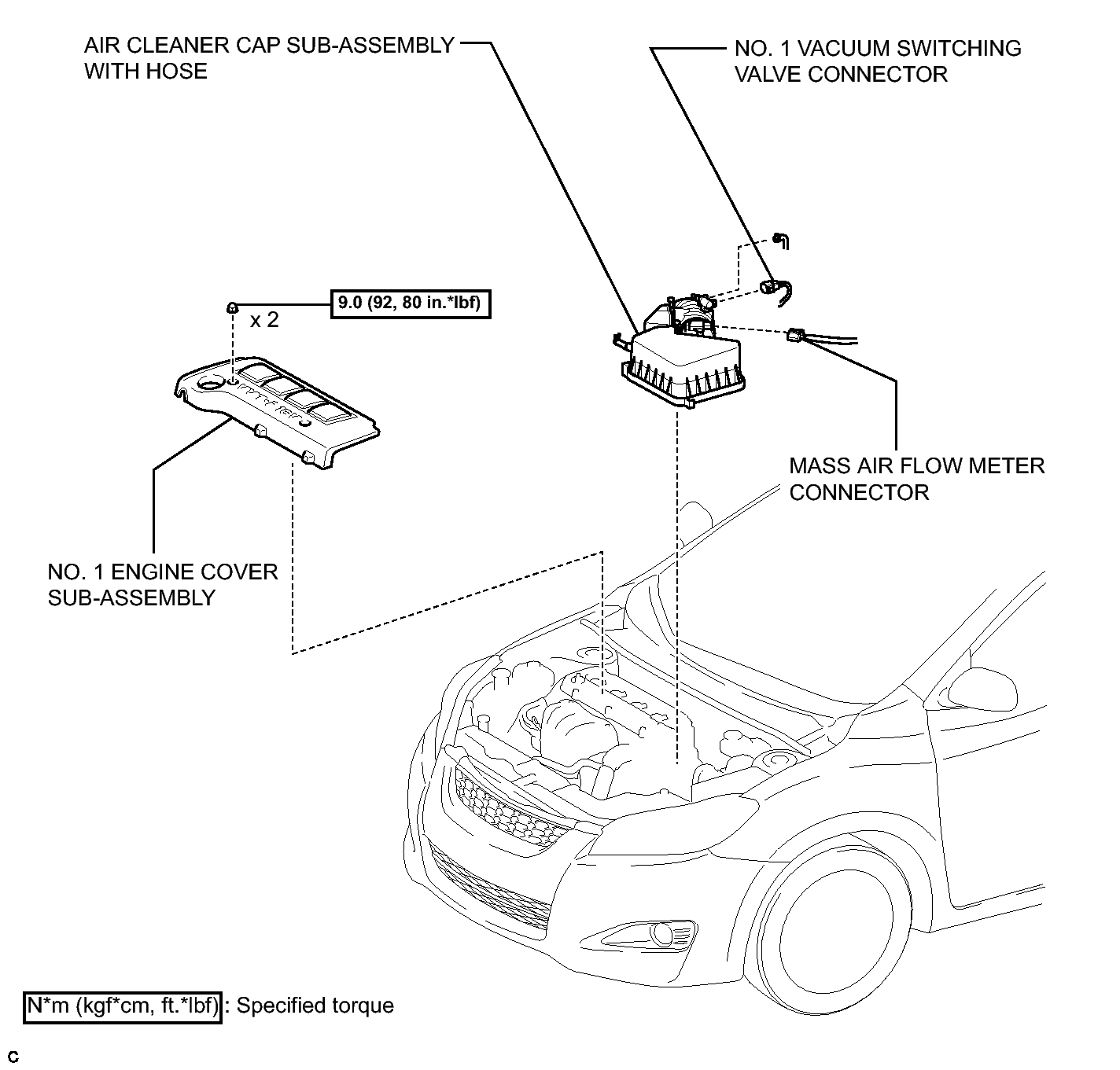 AIR CLEANER CAP SUB-ASSEMBLY WITH HOSE

NO. 1 VACUUM SWITCHING VALVE CONNECTOR

9.0 (92, 80 in.*lbf)

x 2

MASS AIR FLOW METER CONNECTOR

NO. 1 ENGINE COVER SUB-ASSEMBLY

N*m (kgf*cm, ft.*lbf) : Specified torque

C