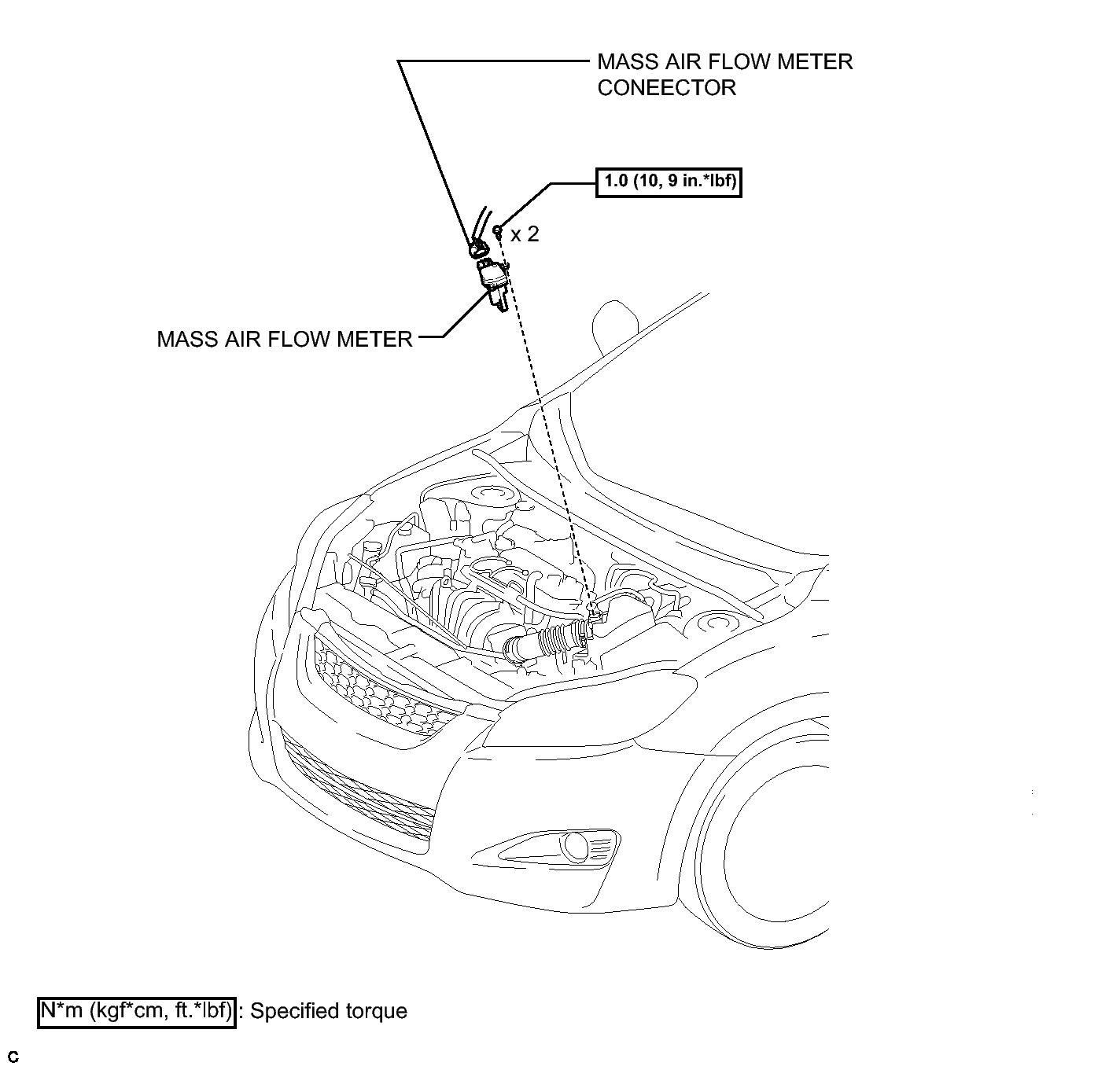 MASS AIR FLOW METER CONEECTOR

1.0 (10, 9 in.*lbf)

x 2

MASS AIR FLOW METER

N*m (kgf*cm, ft.*lbf) : Specified torque

C