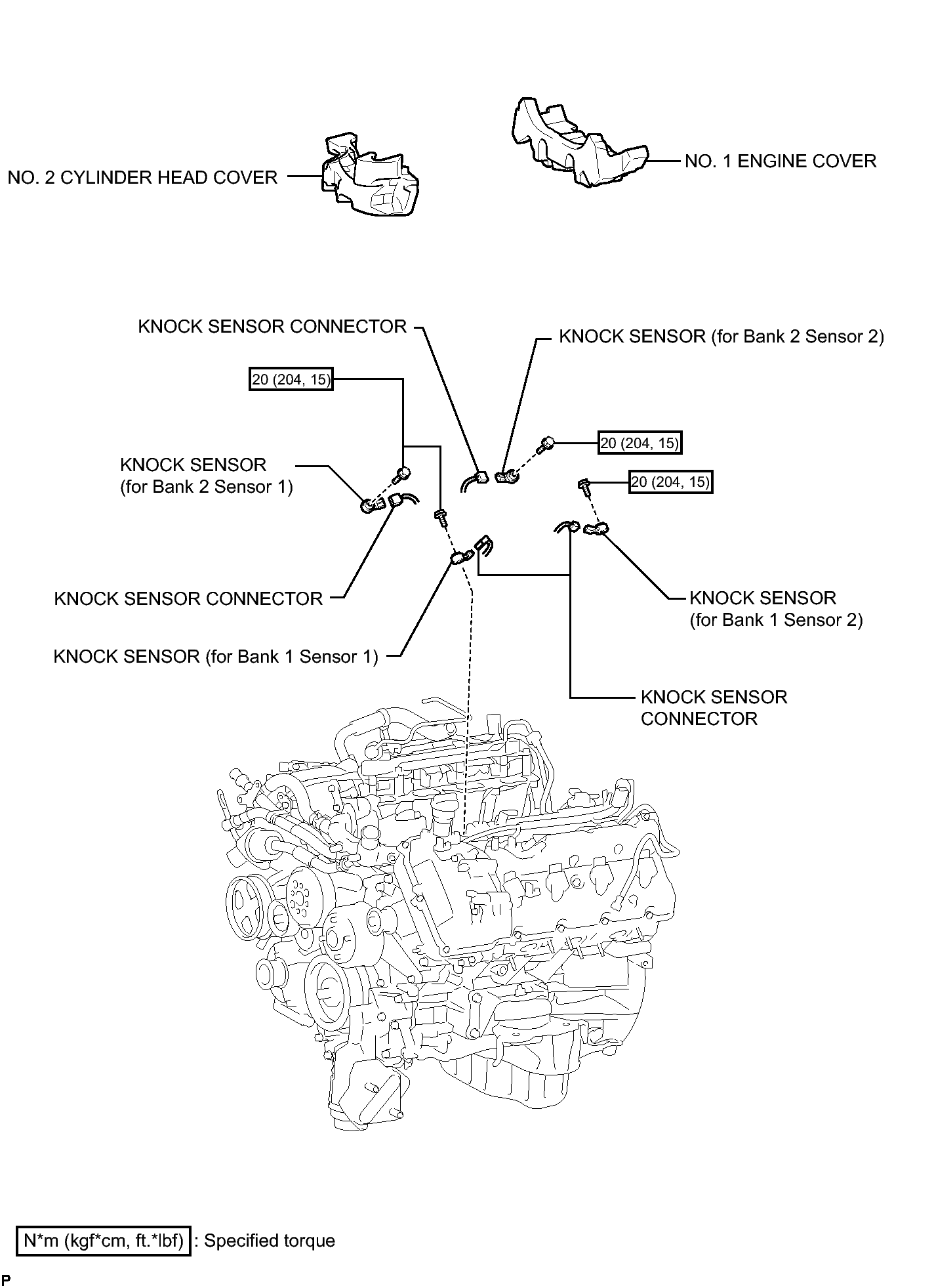 NO. 2 CYLINDER HEAD COVER

NO. 1 ENGINE COVER

KNOCK SENSOR CONNECTOR

KNOCK SENSOR (for Bank 2 Sensor 2)

20 (204, 15)

20 (204, 15)

20 (204, 15)

KNOCK SENSOR (for Bank 2 Sensor 1)

KNOCK SENSOR CONNECTOR

KNOCK SENSOR (for Bank 1 Sensor 2)

KNOCK SENSOR (for Bank 1 Sensor 1)

KNOCK SENSOR CONNECTOR

N*m (kgf*cm, ft.*lbf) : Specified torque

P