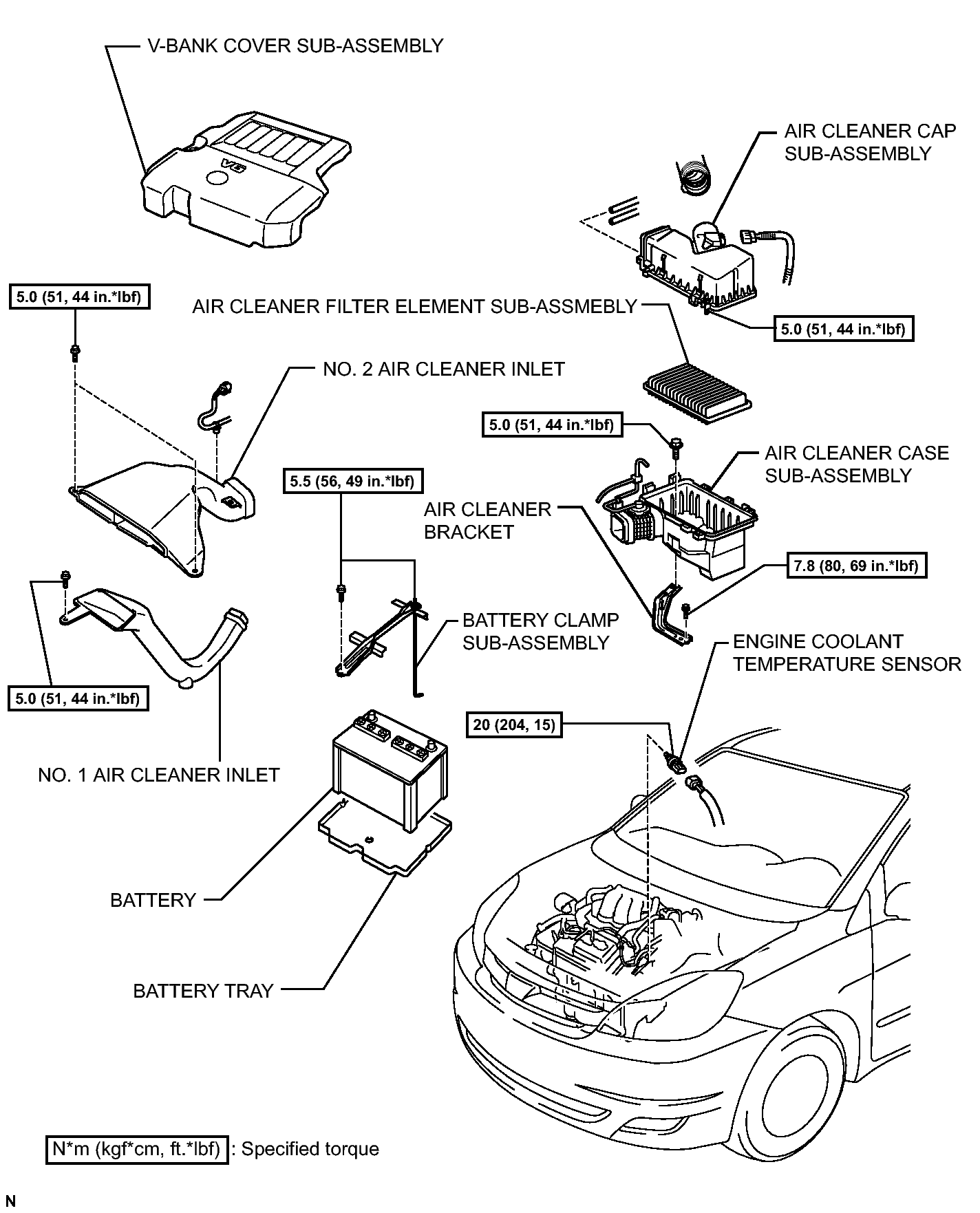 V-BANK COVER SUB-ASSEMBLY

V6

AIR CLEANER CAP SUB-ASSEMBLY

5.0 (51, 44 in.*lbf)

AIR CLEANER FILTER ELEMENT SUB-ASSMEBLY

5.0 (51, 44 in.*lbf)

NO. 2 AIR CLEANER INLET

5.0 (51, 44 in.*lbf)

AIR CLEANER CASE SUB-ASSEMBLY

5.5 (56, 49 in.*lbf)

AIR CLEANER BRACKET

7.8 (80, 69 in.*lbf)

BATTERY CLAMP SUB-ASSEMBLY

ENGINE COOLANT TEMPERATURE SENSOR

5.0 (51, 44 in.*lbf)

20 (204, 15)

NO. 1 AIR CLEANER INLET

BATTERY

BATTERY TRAY

N*m (kgf*cm, ft.*lbf) : Specified torque

N