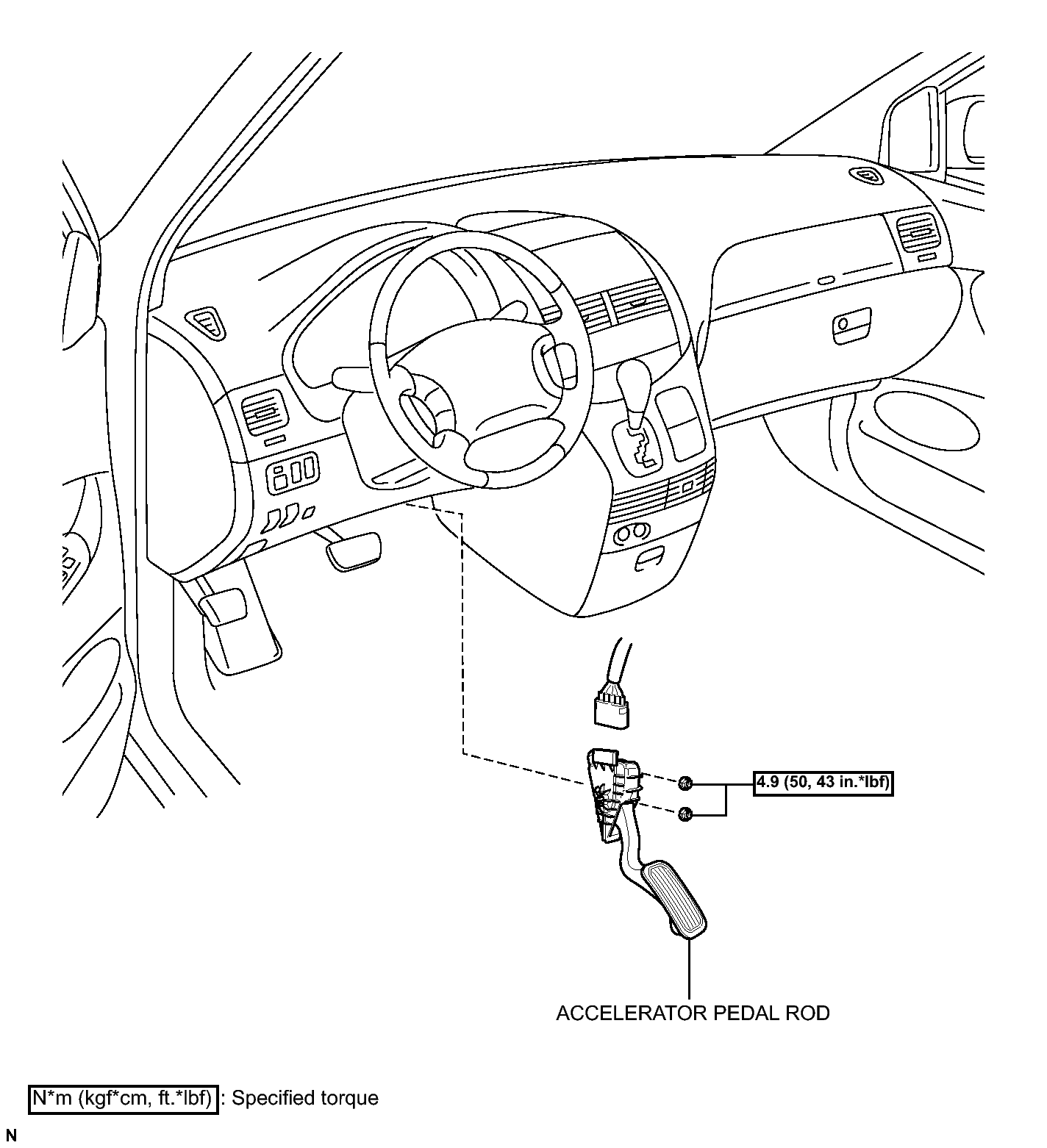 4.9 (50, 43 in.*lbf)

ACCELERATOR PEDAL ROD

N*m (kgf*cm, ft.*lbf) : Specified torque

N