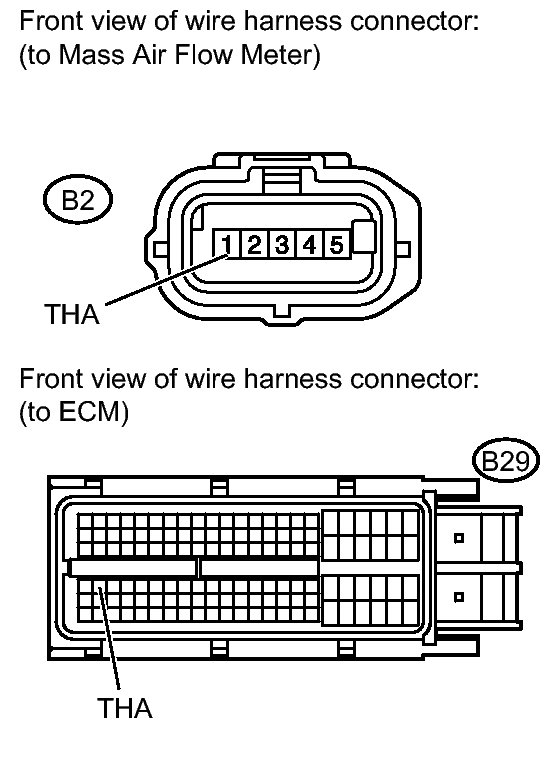 Front view of wire harness connector:
(to Mass Air Flow Meter)

B2

1 2 3 4 5

THA

Front view of wire harness connector:
(to ECM)

B29

THA