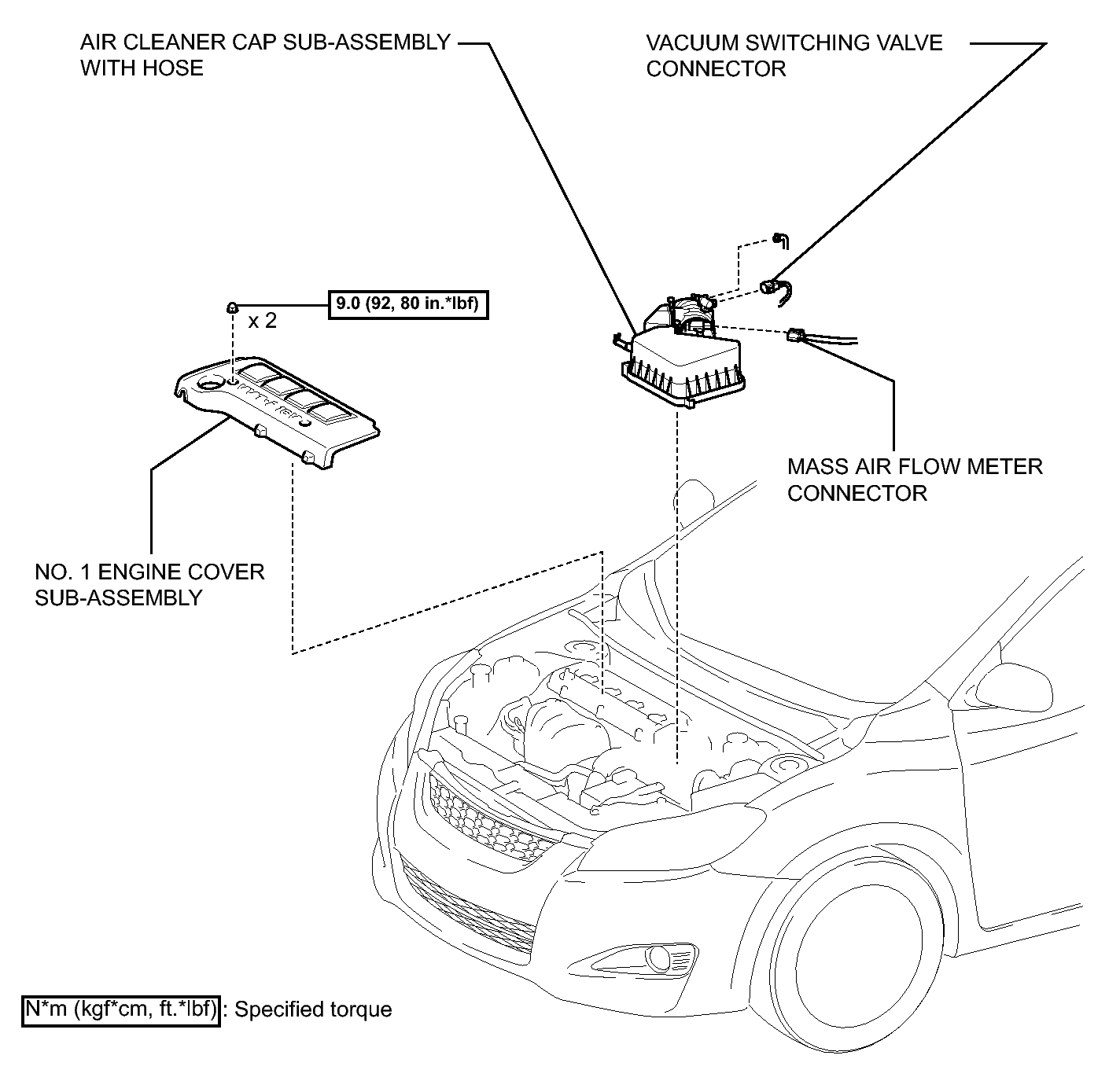 AIR CLEANER CAP SUB-ASSEMBLY WITH HOSE

VACUUM SWITCHING VALVE CONNECTOR

9.0 (92, 80 in.*lbf)

x 2

MASS AIR FLOW METER CONNECTOR

NO. 1 ENGINE COVER SUB-ASSEMBLY

N*m (kgf*cm, ft.*lbf) : Specified torque