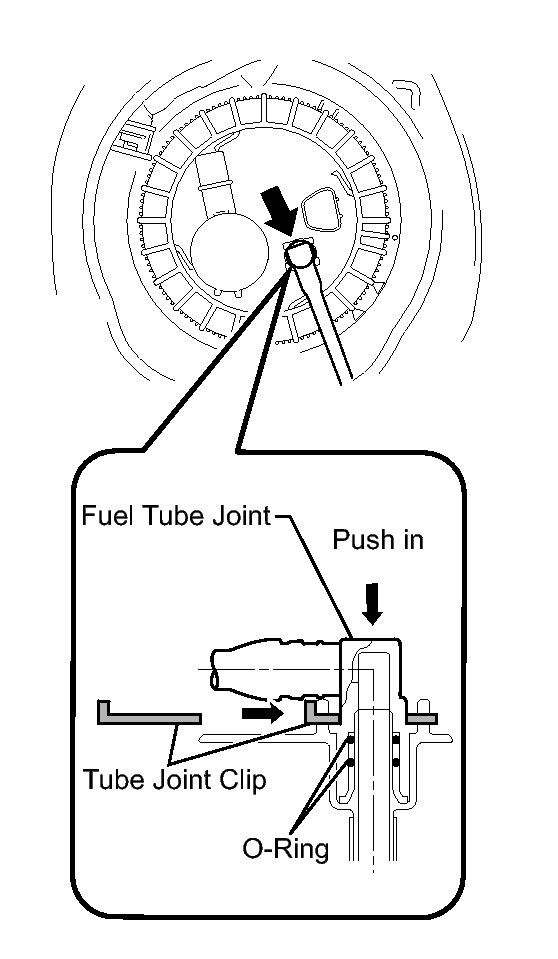 Fuel Tube Joint

Push in

Tube Joint Clip

O-Ring