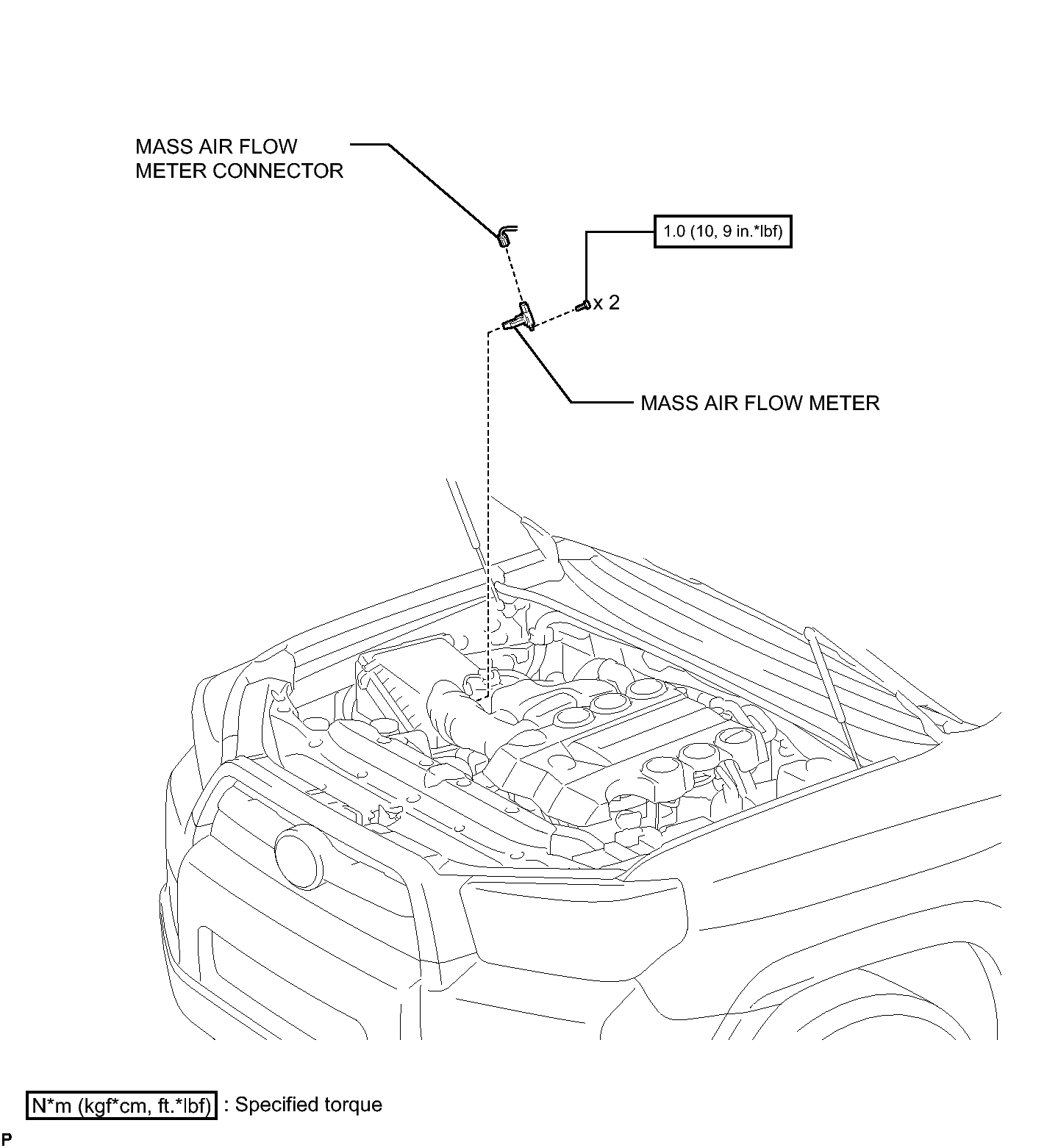 MASS AIR FLOW METER CONNECTOR

1.0 (10, 9 in.*lbf)

x 2

MASS AIR FLOW METER

N*m (kgf*cm, ft.*lbf) : Specified torque

P