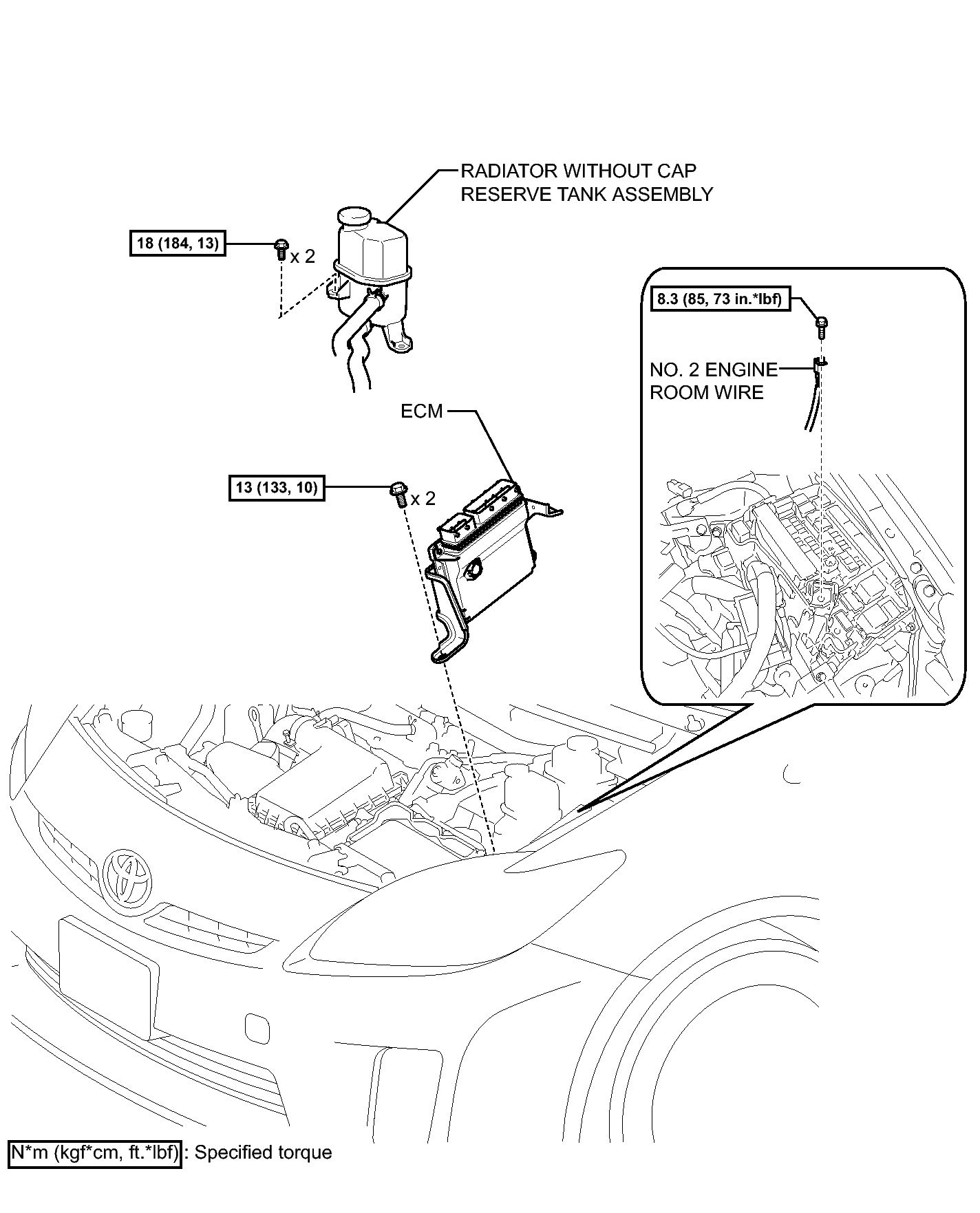 RADIATOR WITHOUT CAP RESERVE TANK ASSEMBLY

18 (184, 13)

x 2

8.3 (85, 73 in.*lbf)

NO. 2 ENGINE ROOM WIRE

ECM

13 (133, 10)

x 2

N*m (kgf*cm, ft.*lbf) : Specified torque