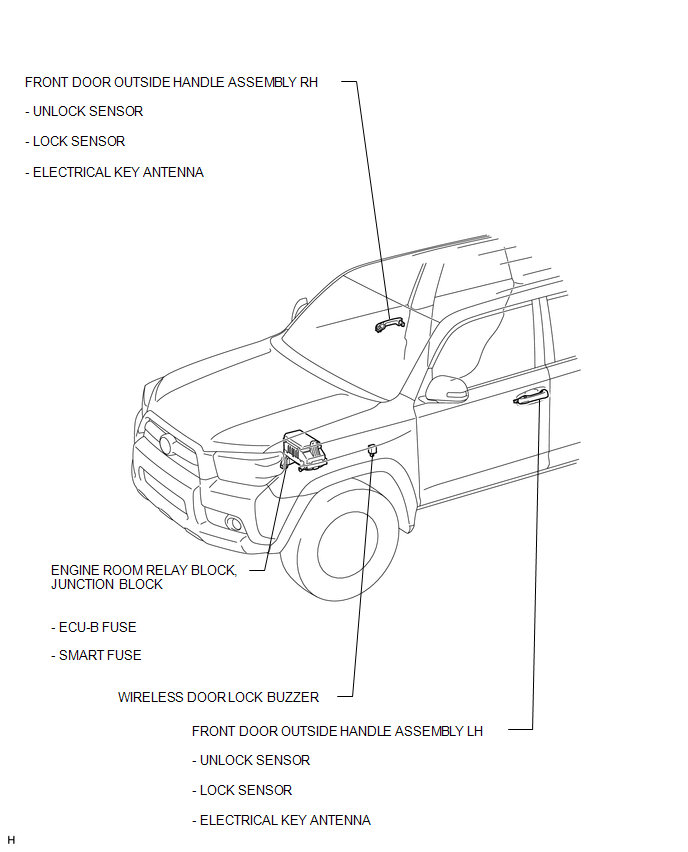 FRONT DOOR OUTSIDE HANDLE ASSEMBLY RH

- UNLOCK SENSOR

- LOCK SENSOR

- ELECTRICAL KEY ANTENNA

ENGINE ROOM RELAY BLOCK, JUNCTION BLOCK

- ECU-B FUSE

- SMART FUSE

WIRELESS DOOR LOCK BUZZER

FRONT DOOR OUTSIDE HANDLE ASSEMBLY LH

- UNLOCK SENSOR

- LOCK SENSOR

- ELECTRICAL KEY ANTENNA

H