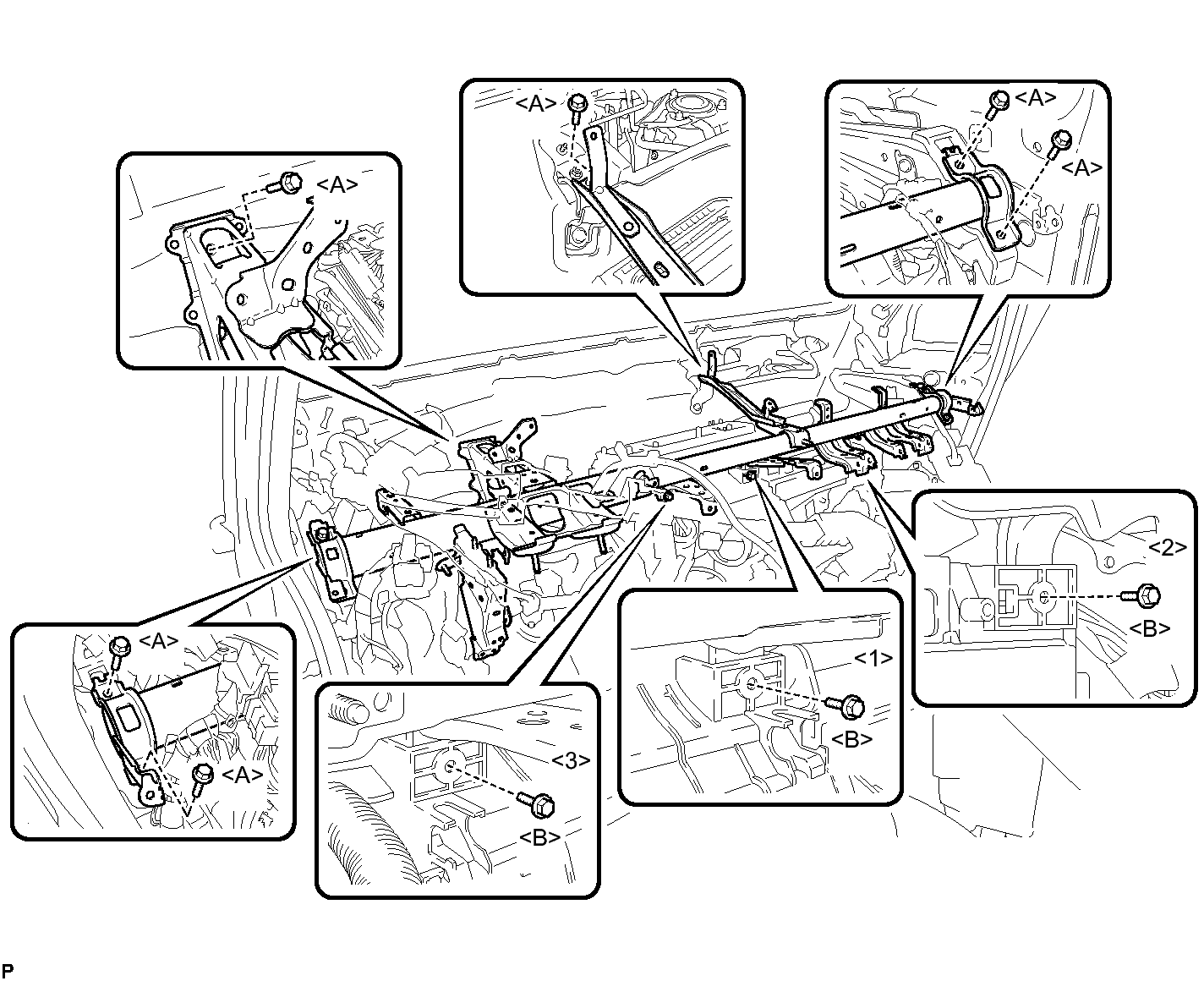 <A>

<A>

<A>

<A>

<2>

<B>

<1>

<B>

<A>

<A>

<3>

<B>

P