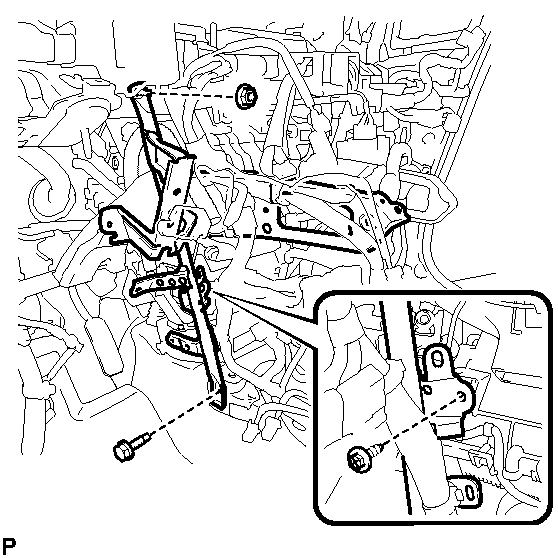 P