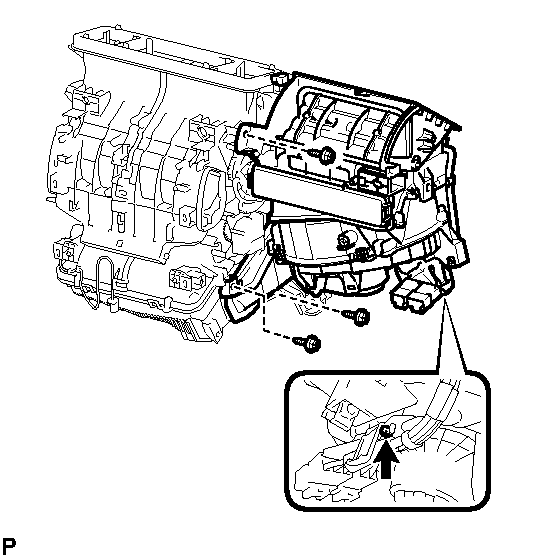 P