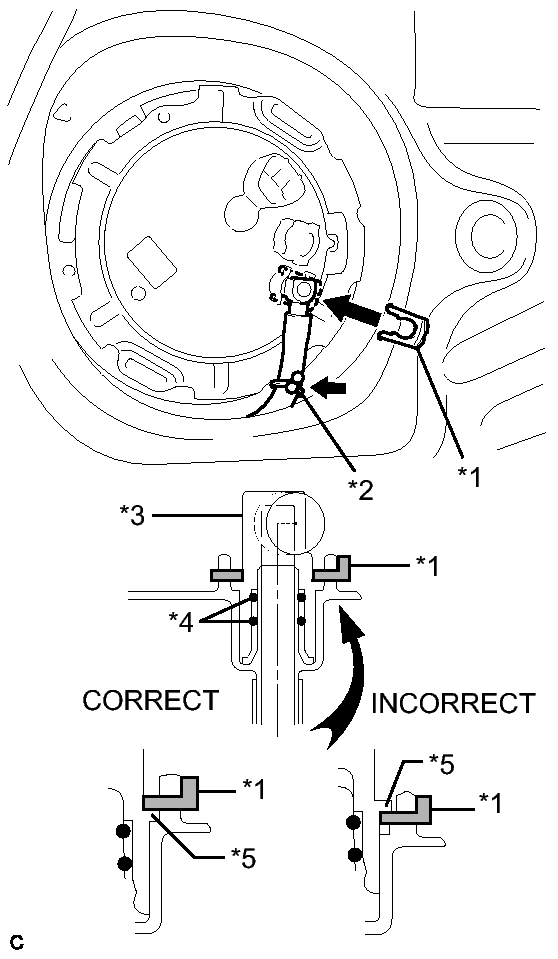 *2
*1
*3
*1
*4
CORRECT
INCORRECT
*1
*5
*5
*1
C