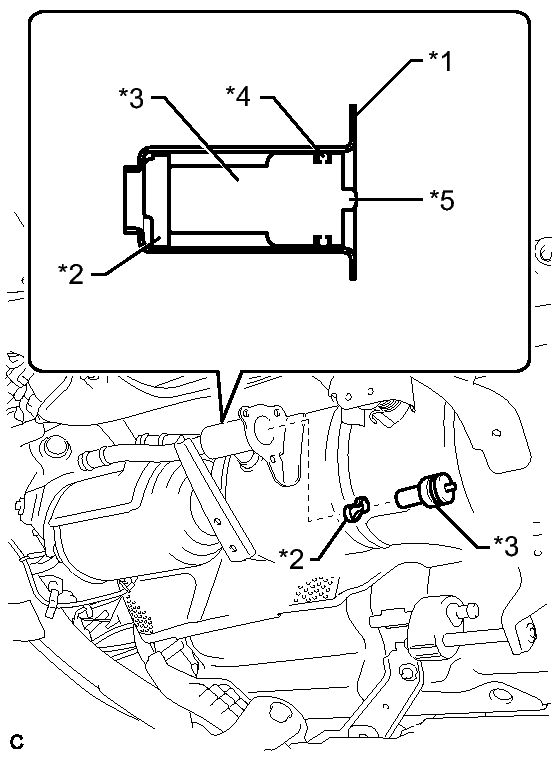 *1
*3
*4
*5
*2
*2
*3
C