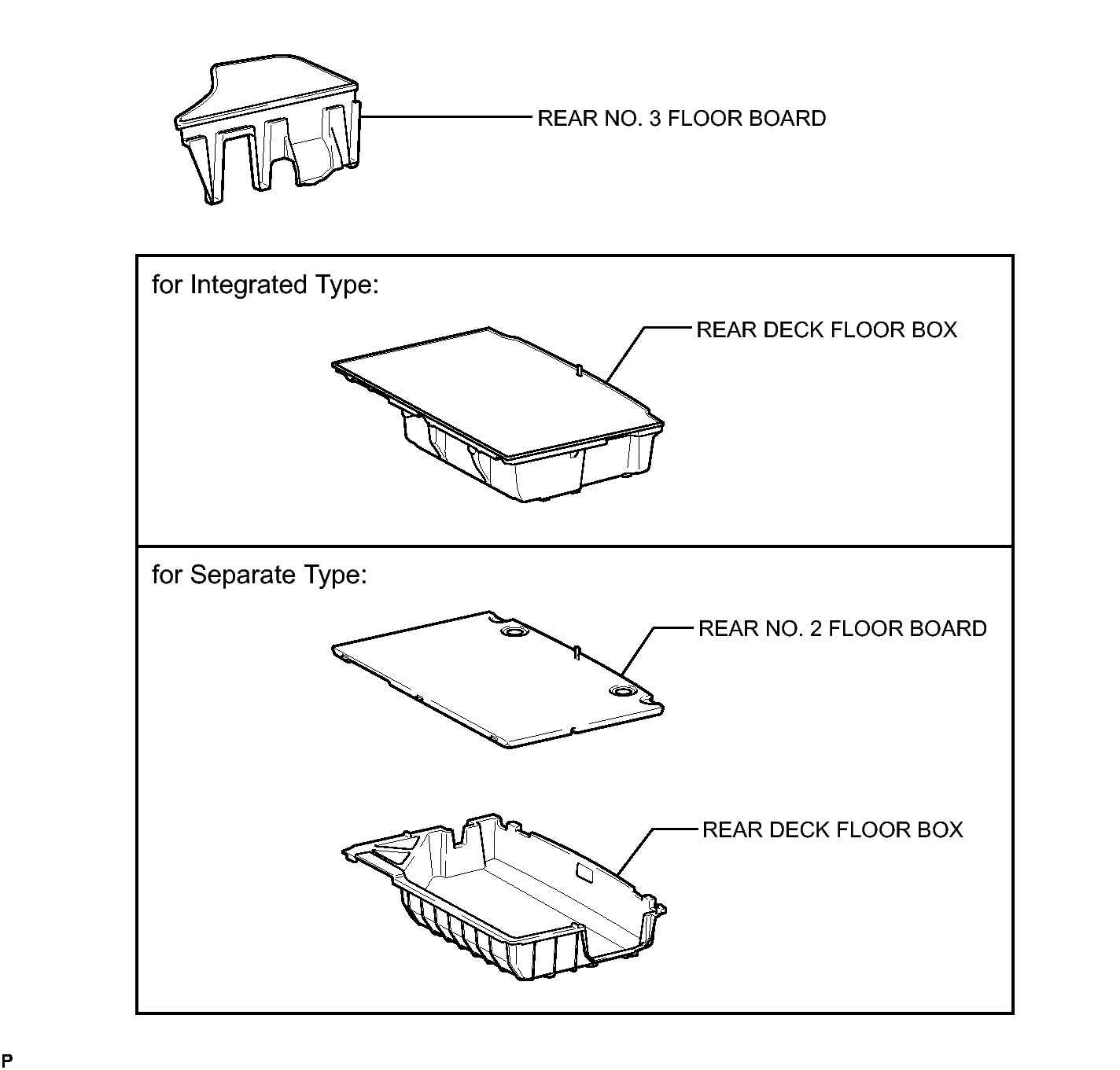 REAR NO. 3 FLOOR BOARD

for Integrated Type:

REAR DECK FLOOR BOX

for Separate Type:

REAR NO. 2 FLOOR BOARD

REAR DECK FLOOR BOX

P