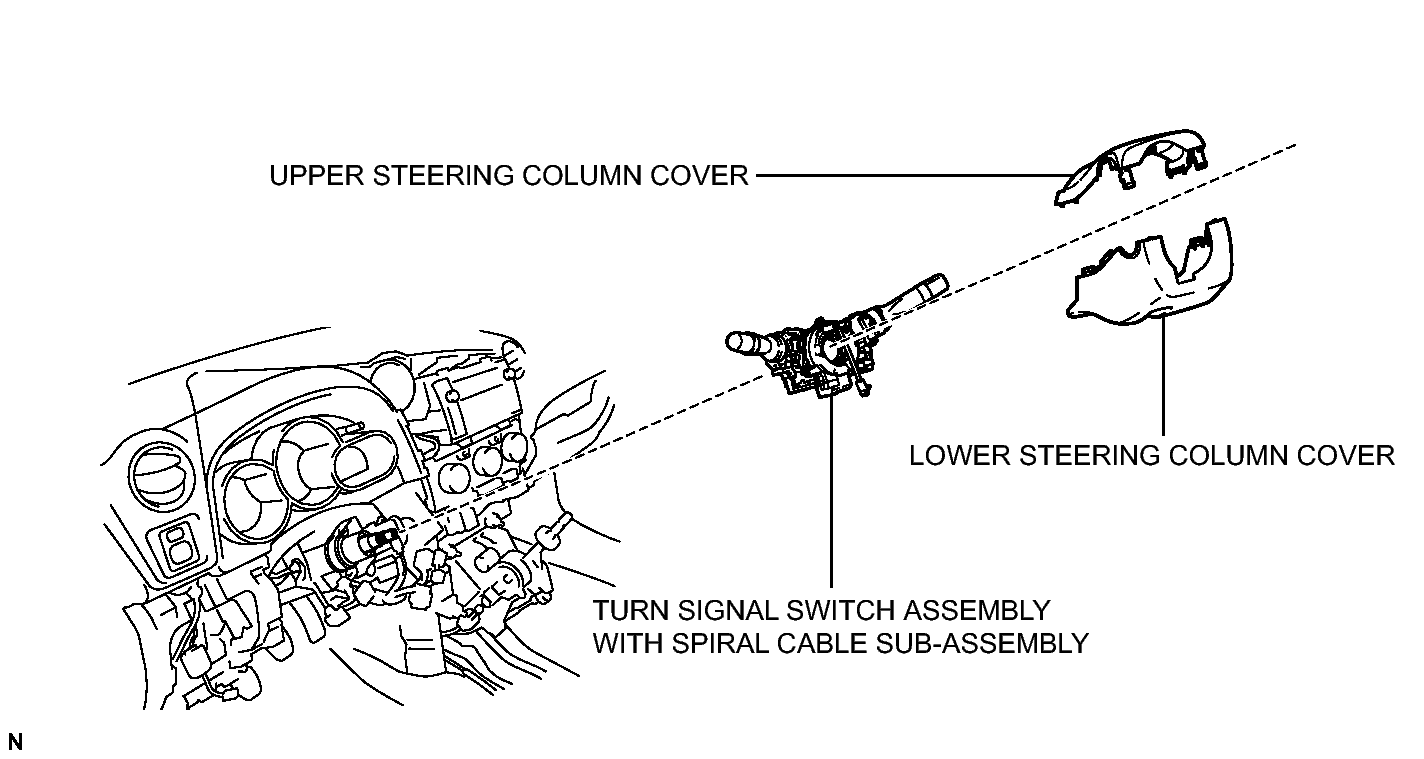 UPPER STEERING COLUMN COVER

LOWER STEERING COLUMN COVER

TURN SIGNAL SWITCH ASSEMBLY
WITH SPIRAL CABLE SUB-ASSEMBLY

N