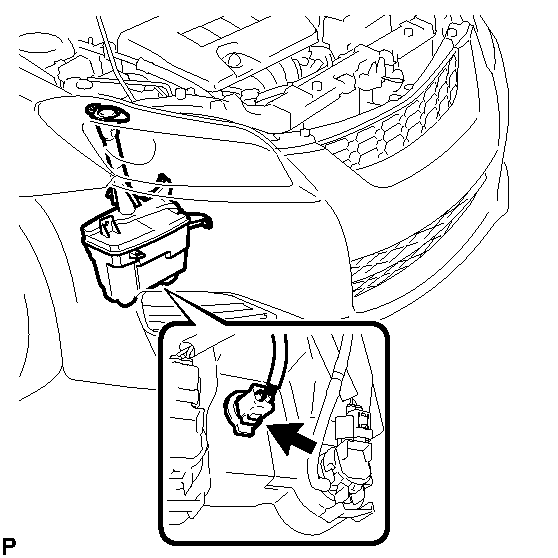 P