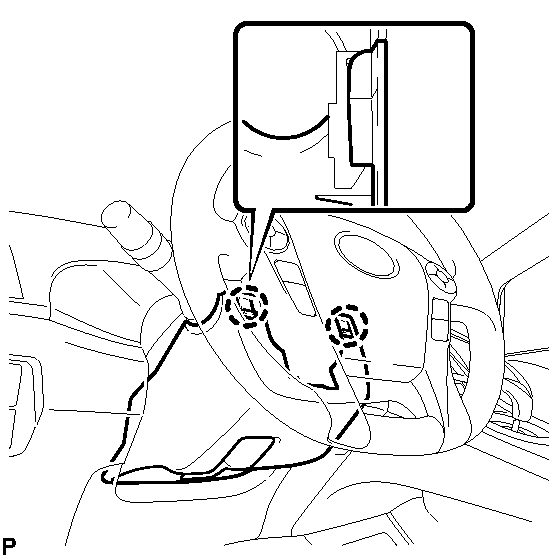 P